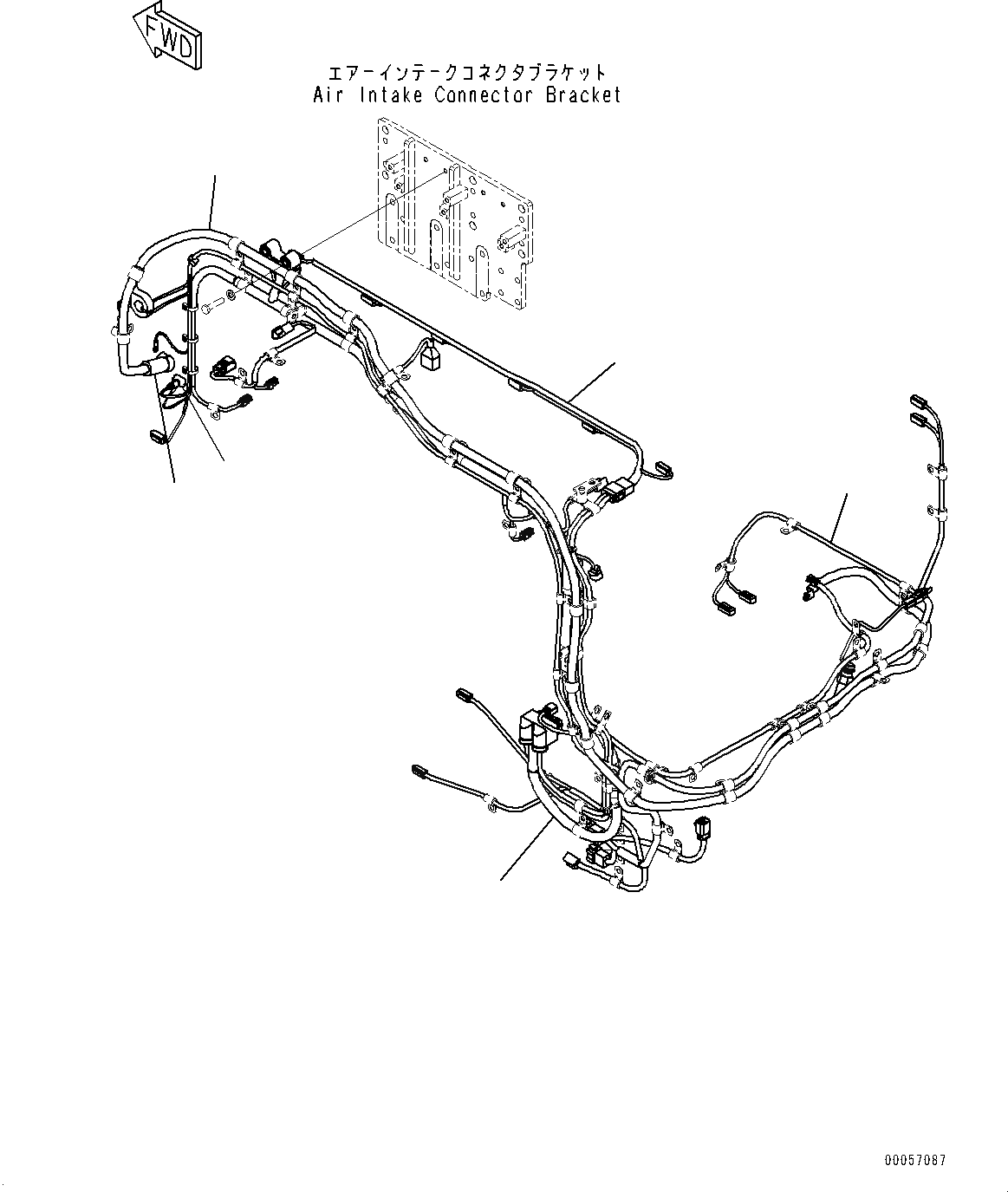 FWD

エアーインテークコネクタブラケット
Air Intake Connector Bracket

00057087