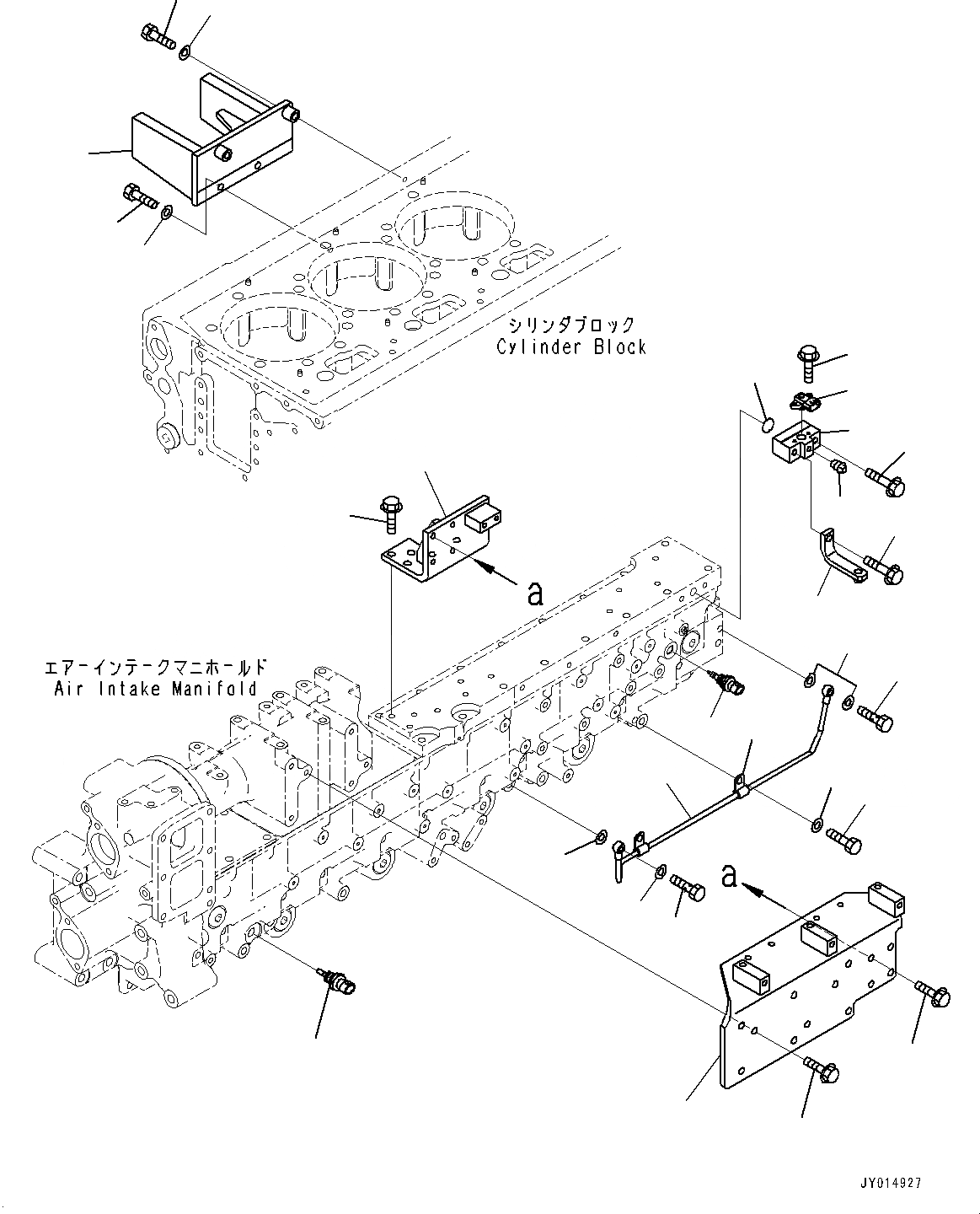 シリンダブロック
Cylinder Block

a

エアーインテークマニホールド
Air Intake Manifold

a

JY014927