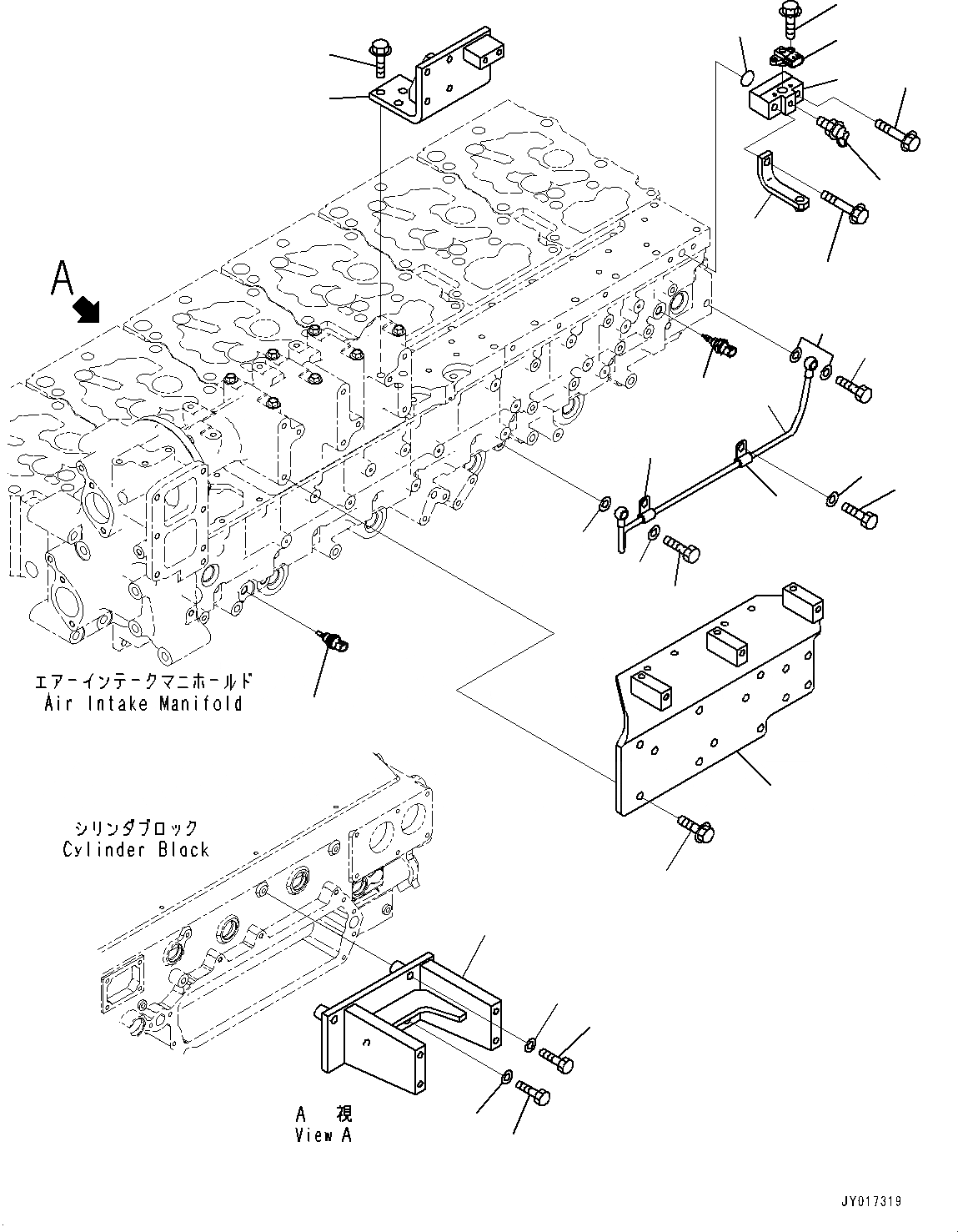 A

エアーインテークマニホールド
Air Intake Manifold

シリンダブロック
Cylinder Block

A 視
View A

JY017319