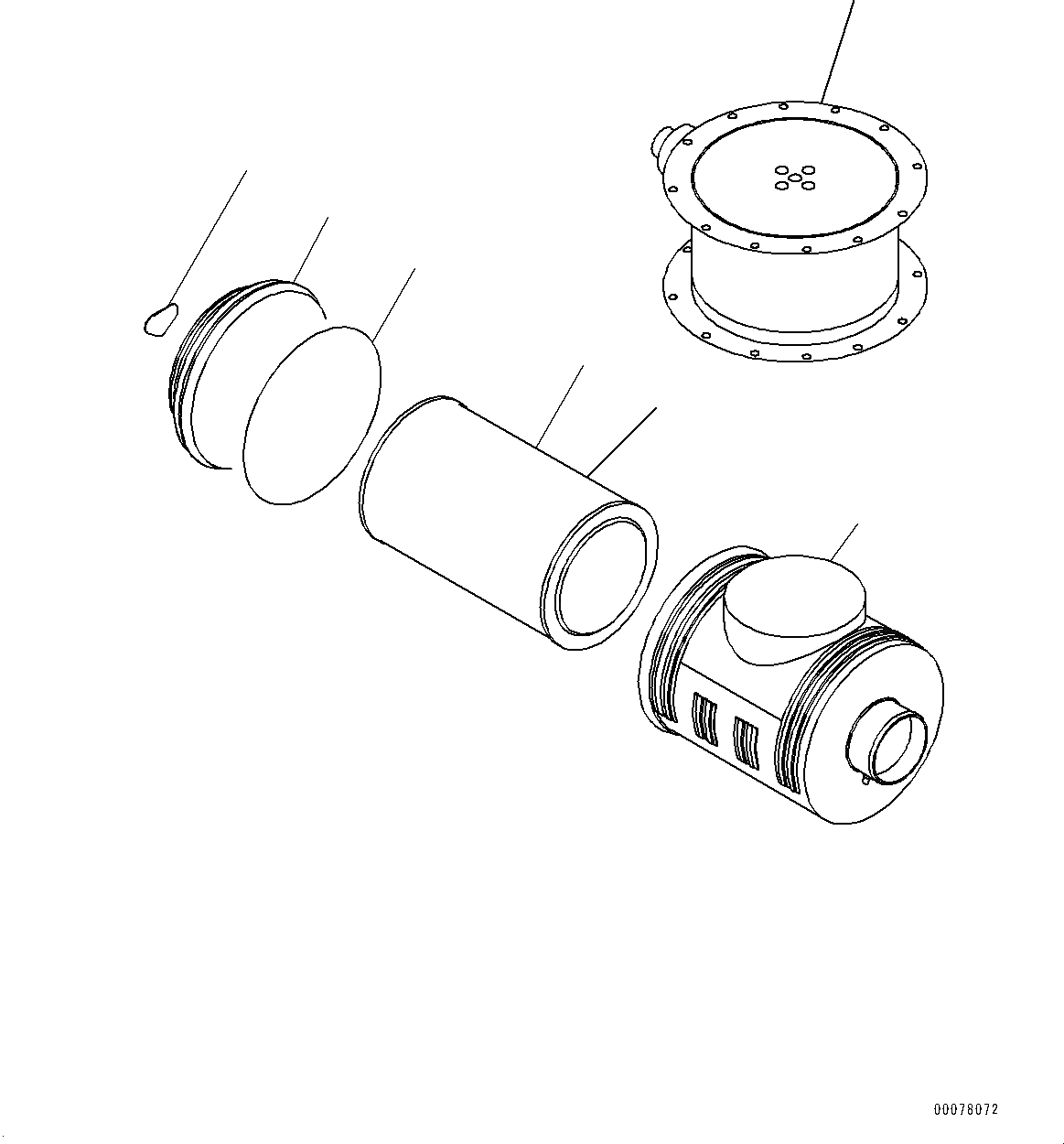 00078072