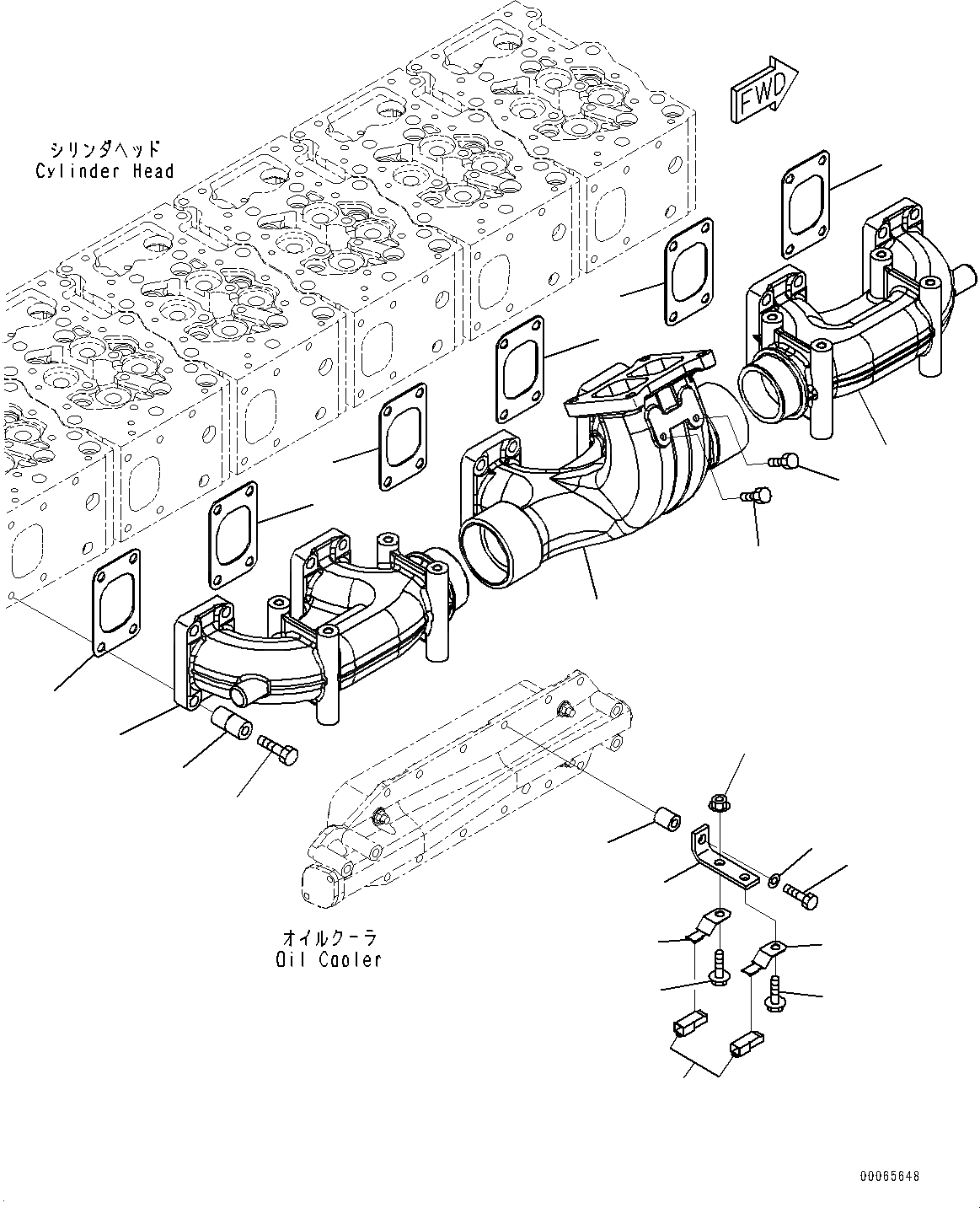 FWD

シリンダヘッド
Cylinder Head

オイルクーラ
Oil Cooler

00065648