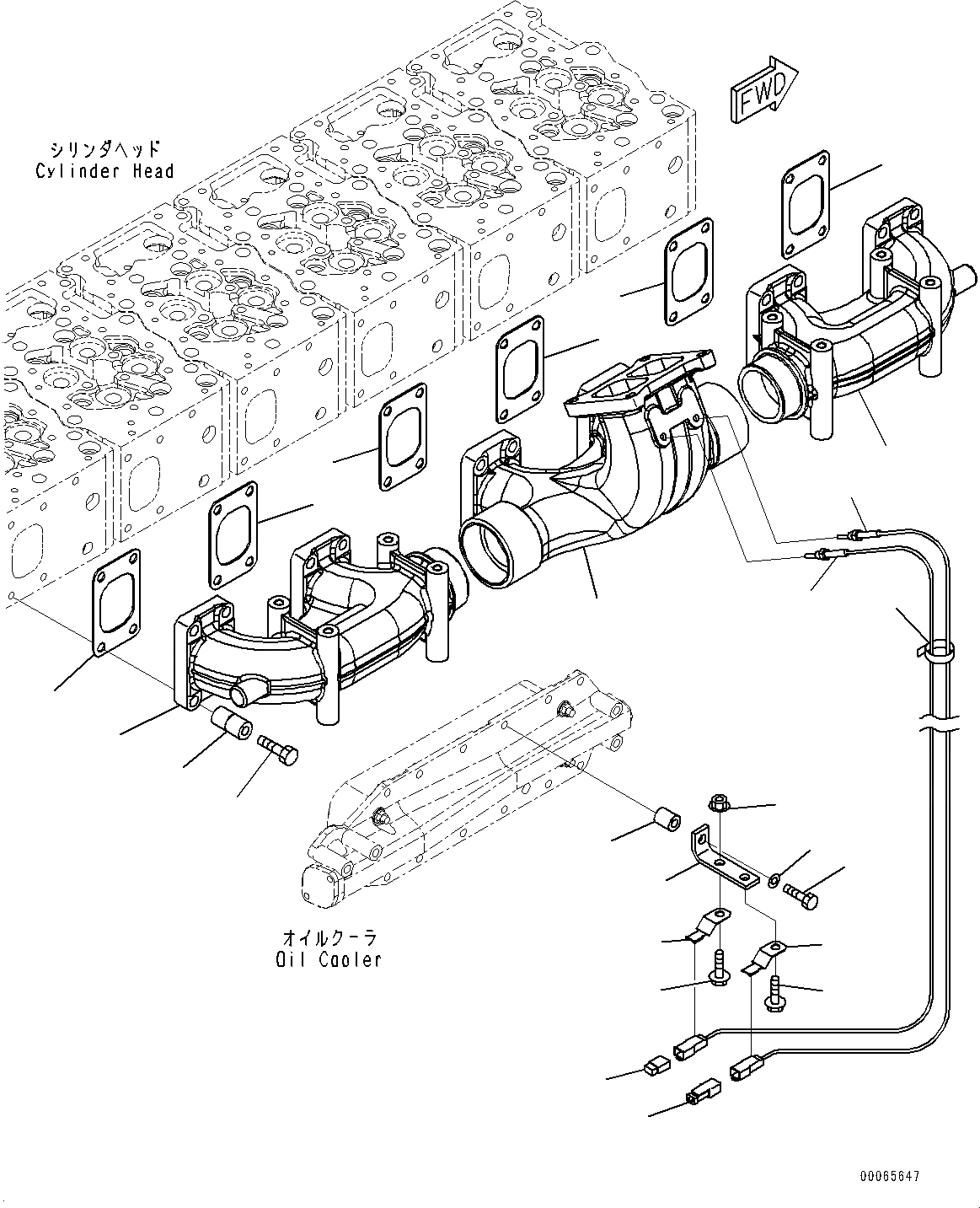 FWD

シリンダヘッド
Cylinder Head

オイルクーラ
Oil Cooler

00065647