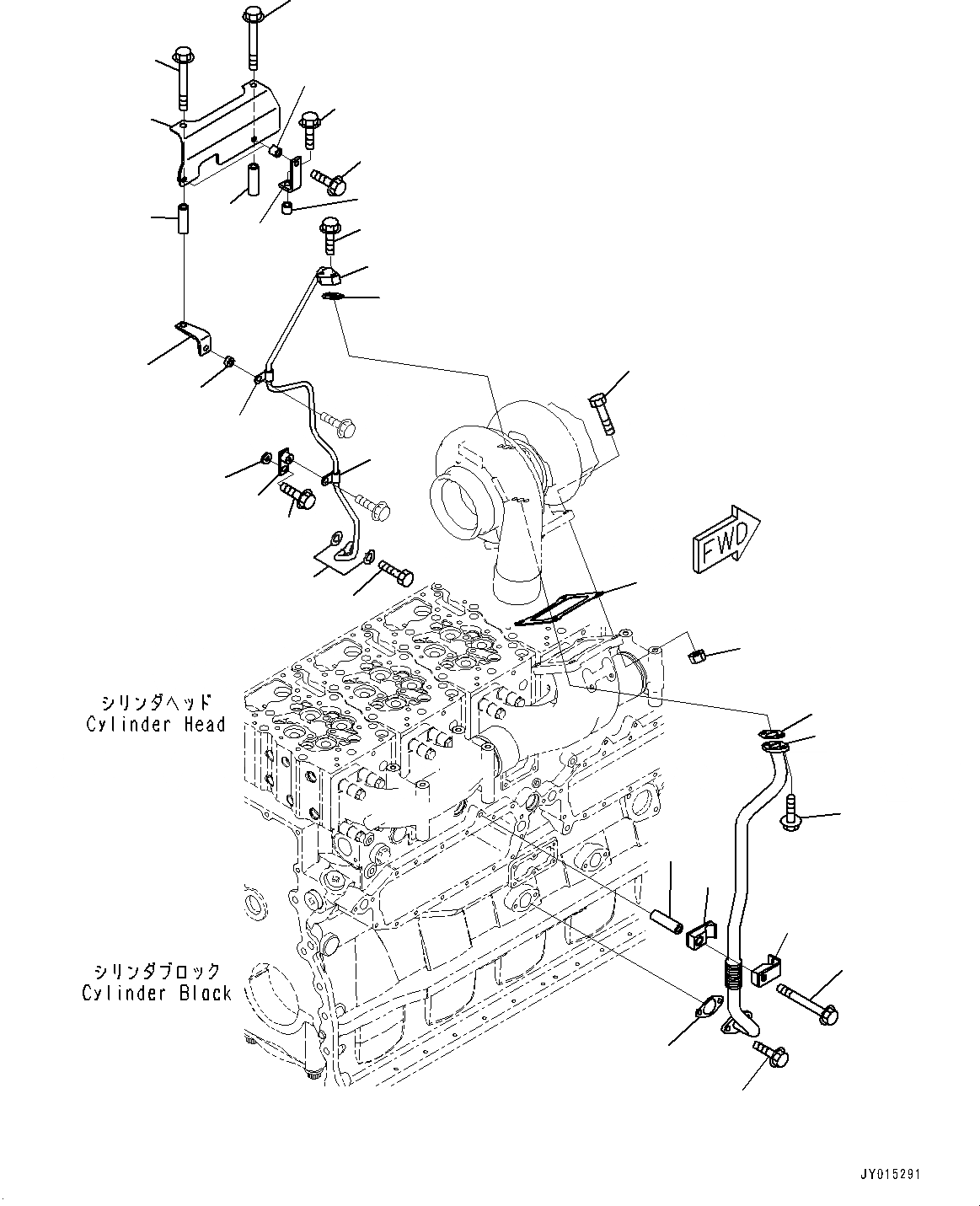 FWD

シリンダヘッド
Cylinder Head

シリンダブロック
Cylinder Black

JY015291