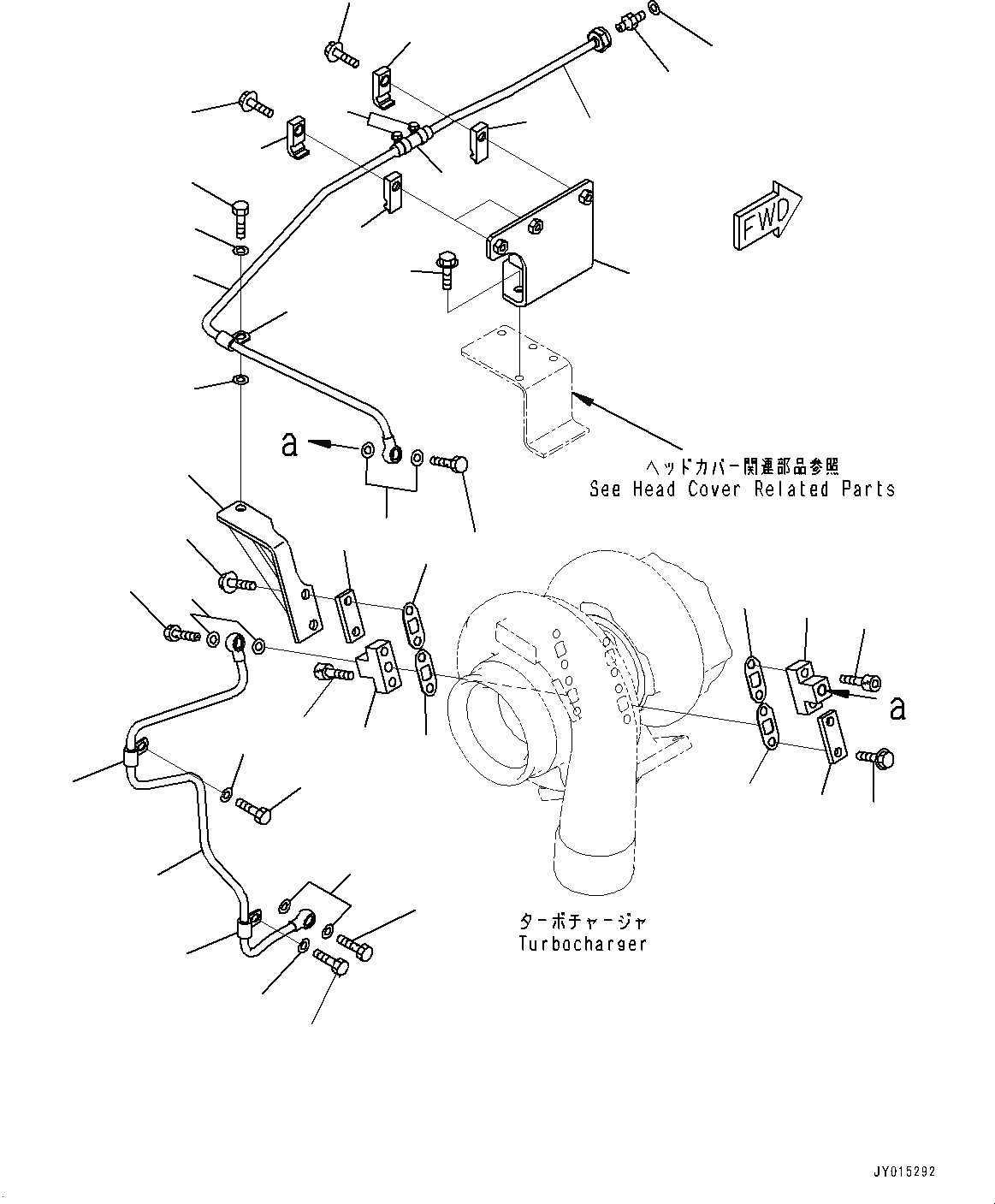 FWD

a

ヘッドカバー関連部品参照
See Head Cover Related Parts

a

ターボチャージャ
Turbocharger

JY015292