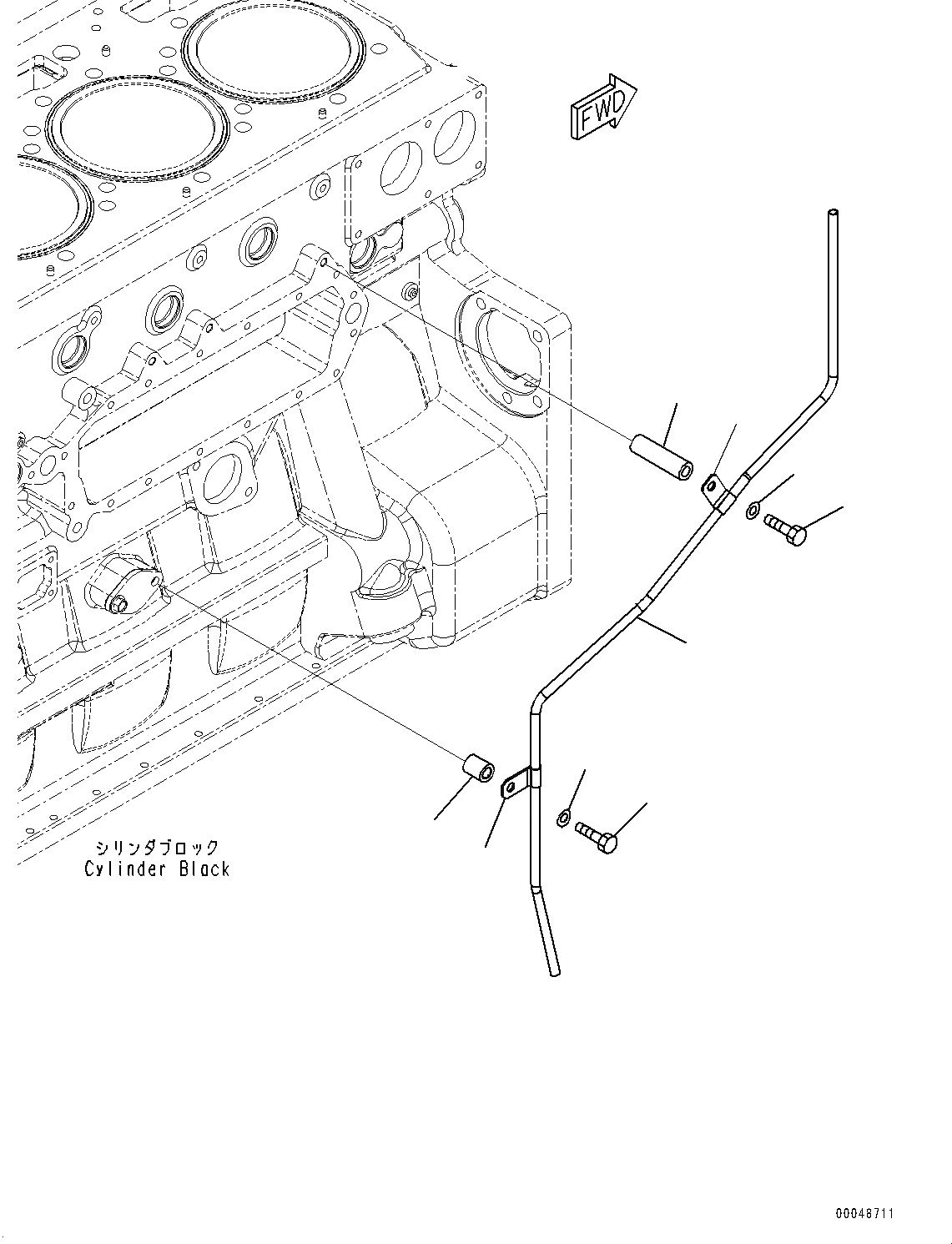 FWD

シリンダブロック
Cylinder Black

00048711