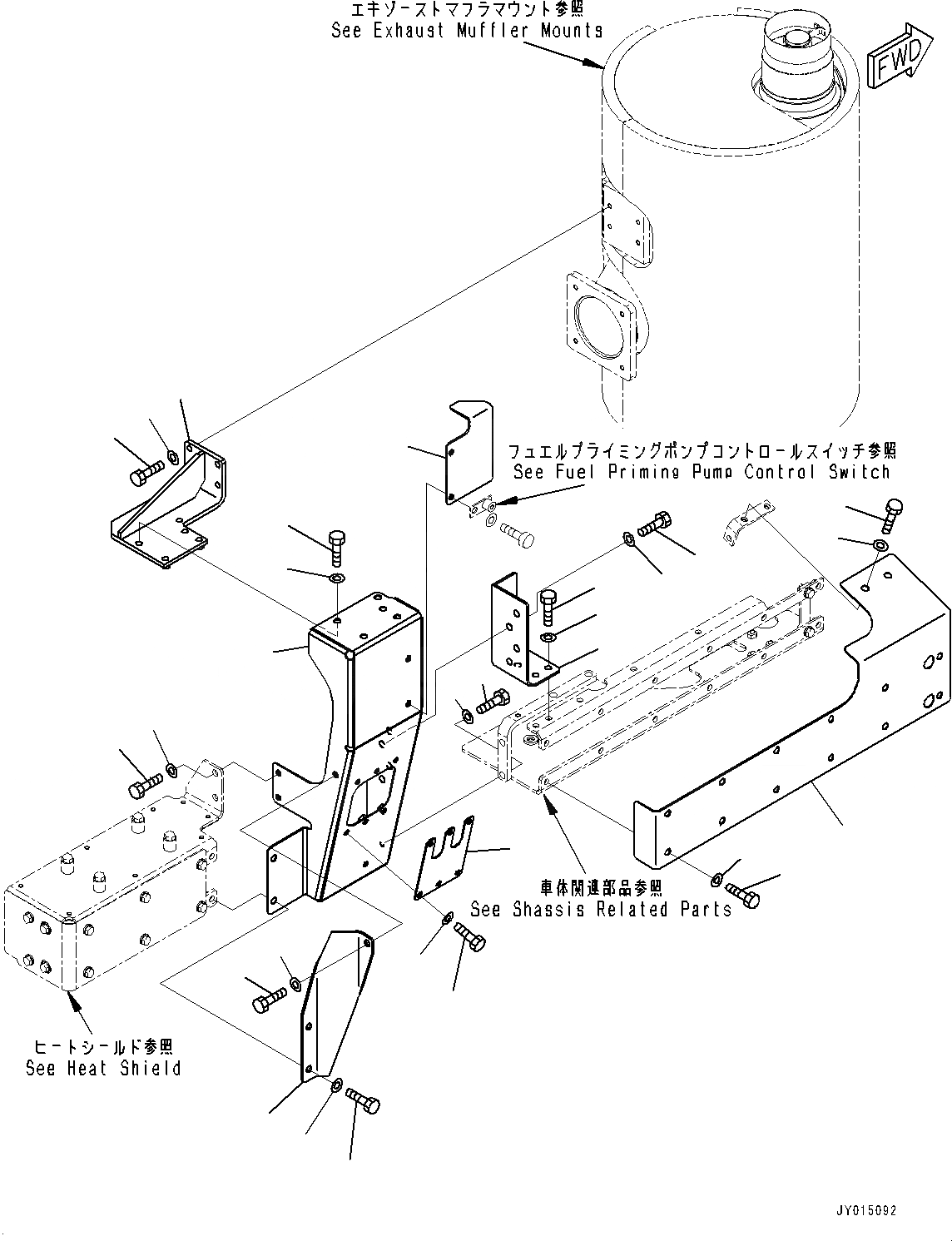 エキゾーストマフラマウント参照
See Exhaust Muffler Mounts

FWD

フュエルプライミングポンプコントロールスイッチ参照
See Fuel Priming Pump Control Switch

車体関連部品参照
See Shassis Related Parts

ヒートシールド参照
See Heat Shield

JY015092