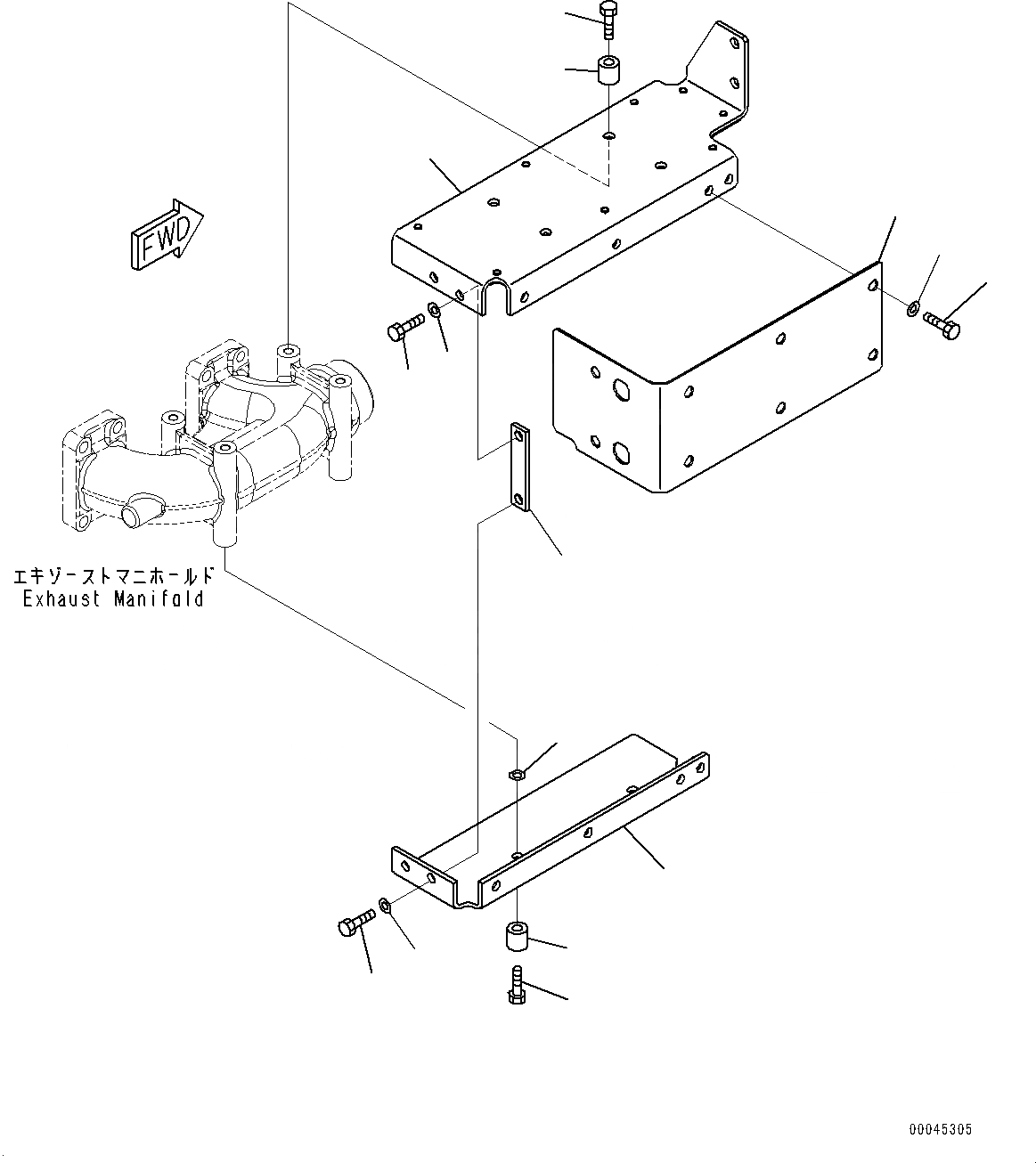 FWD

エキゾーストマニホールド
Exhaust Manifold

00045305