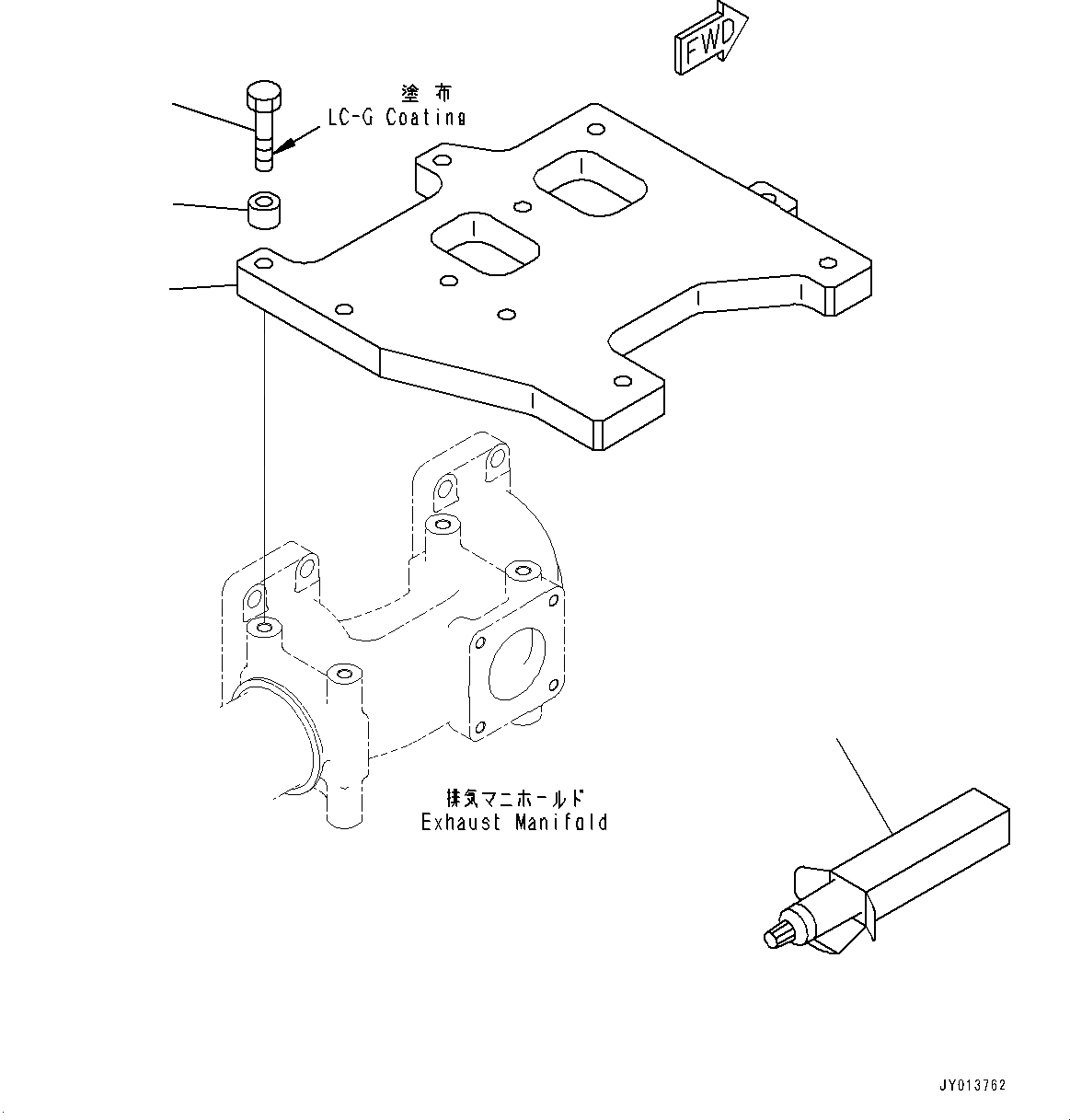 FWD

塗布
LC-G Coating

排気マニホールド
Exhaust Manifold

JY013762