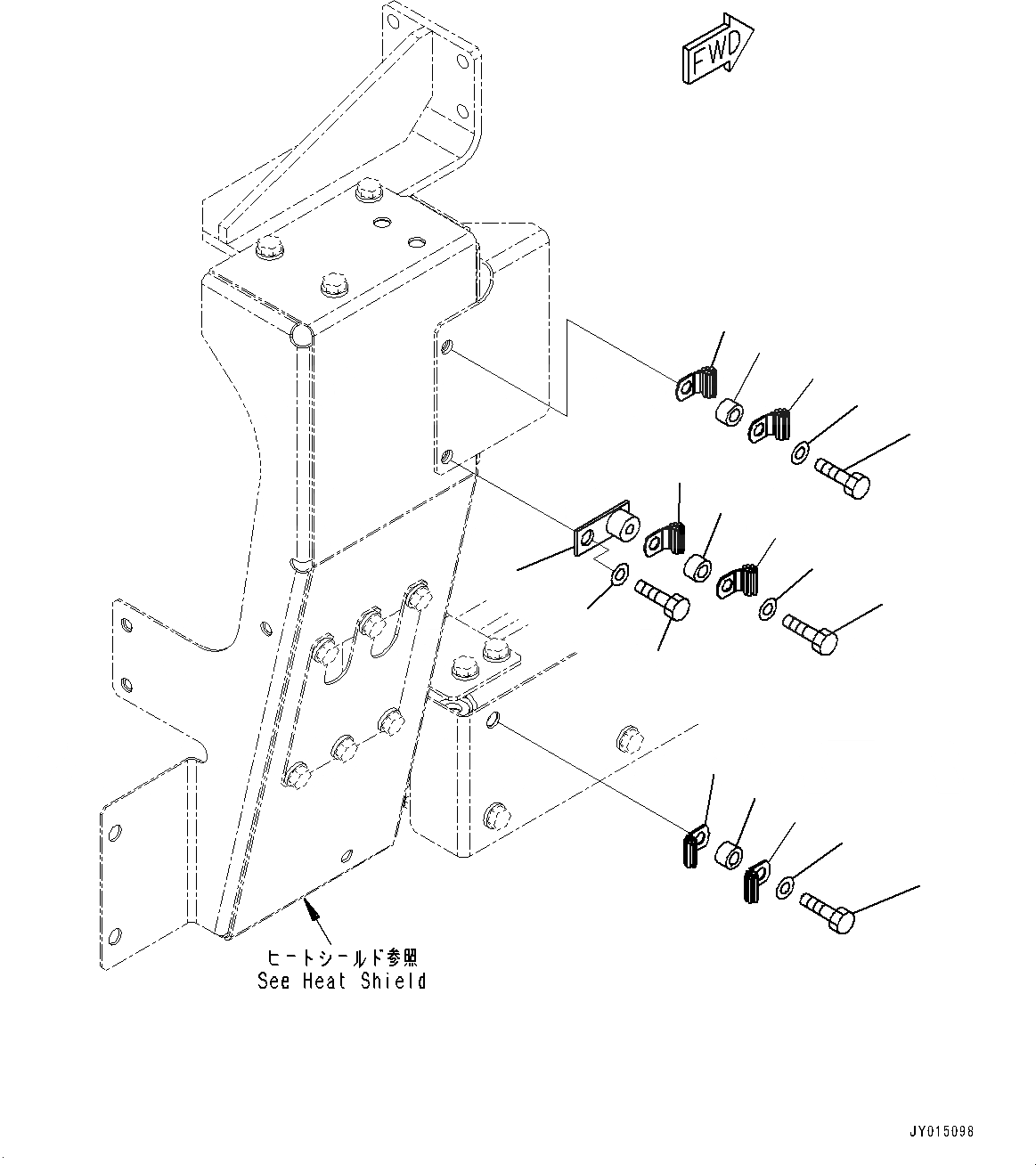 FWD

ヒートシールド参照
See Heat Shield

JY015098