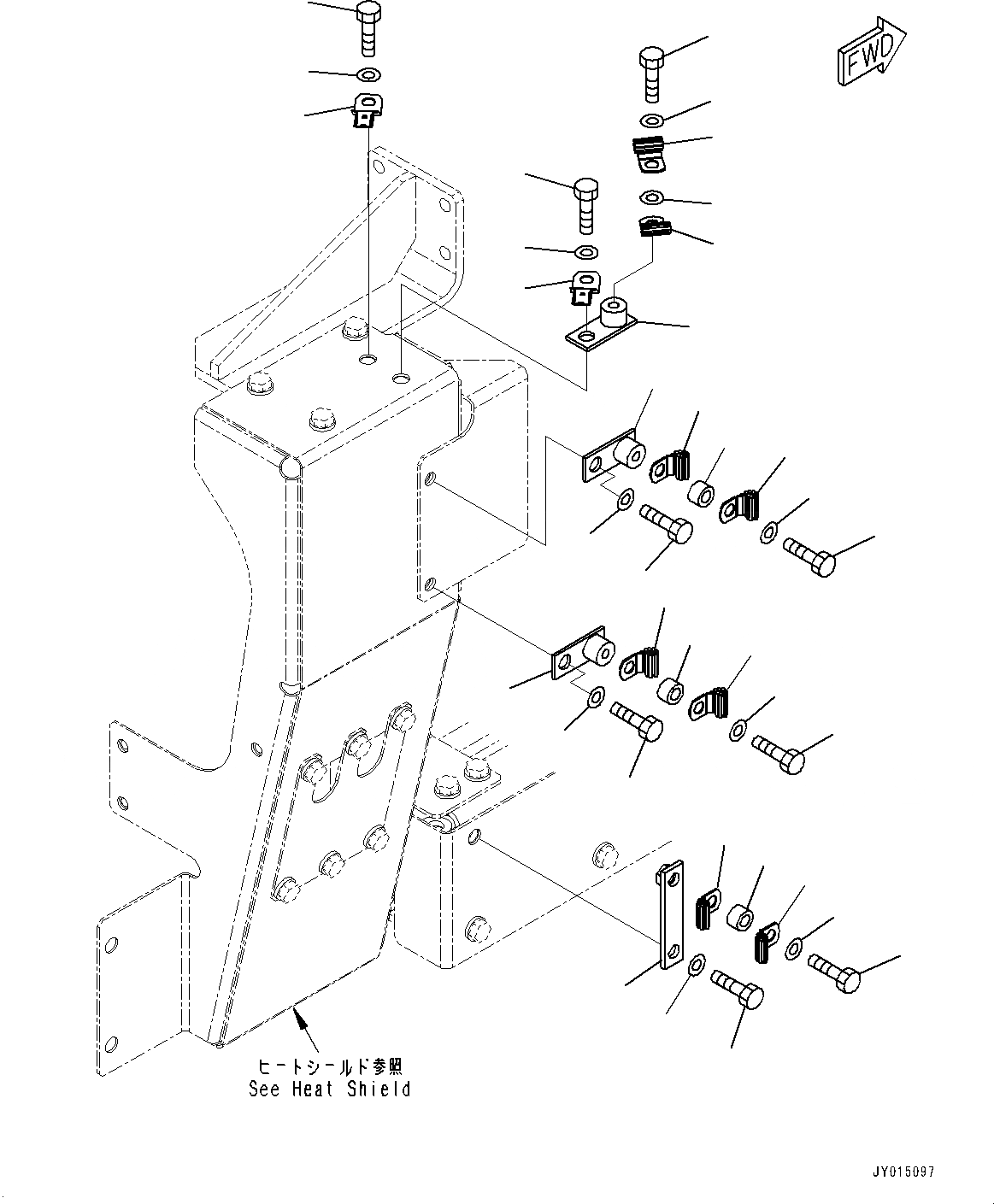 FWD

ヒートシールド参照
See Heat Shield

JY015097