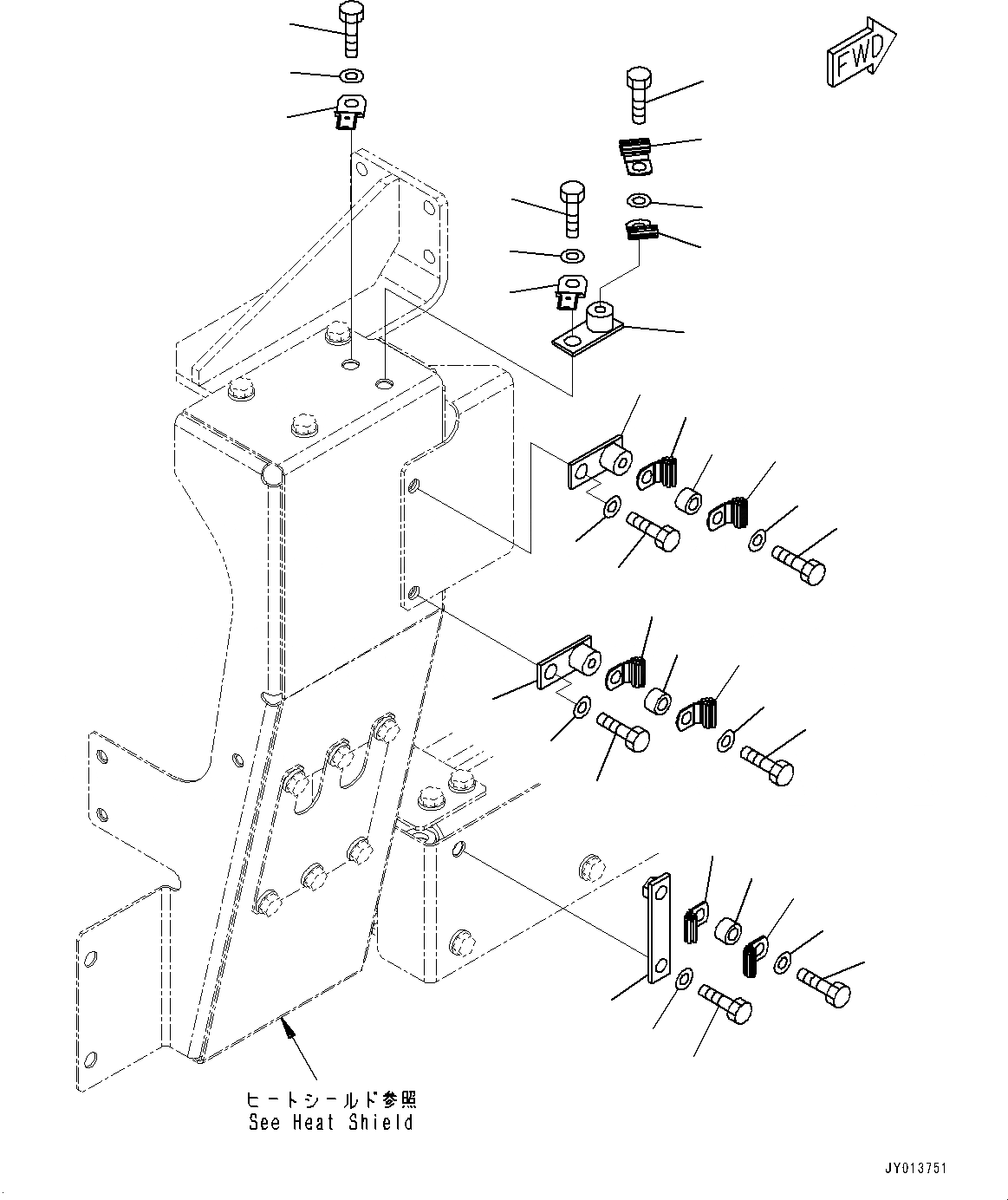 FWD

ヒートシールド参照
See Heat Shield

JY013751