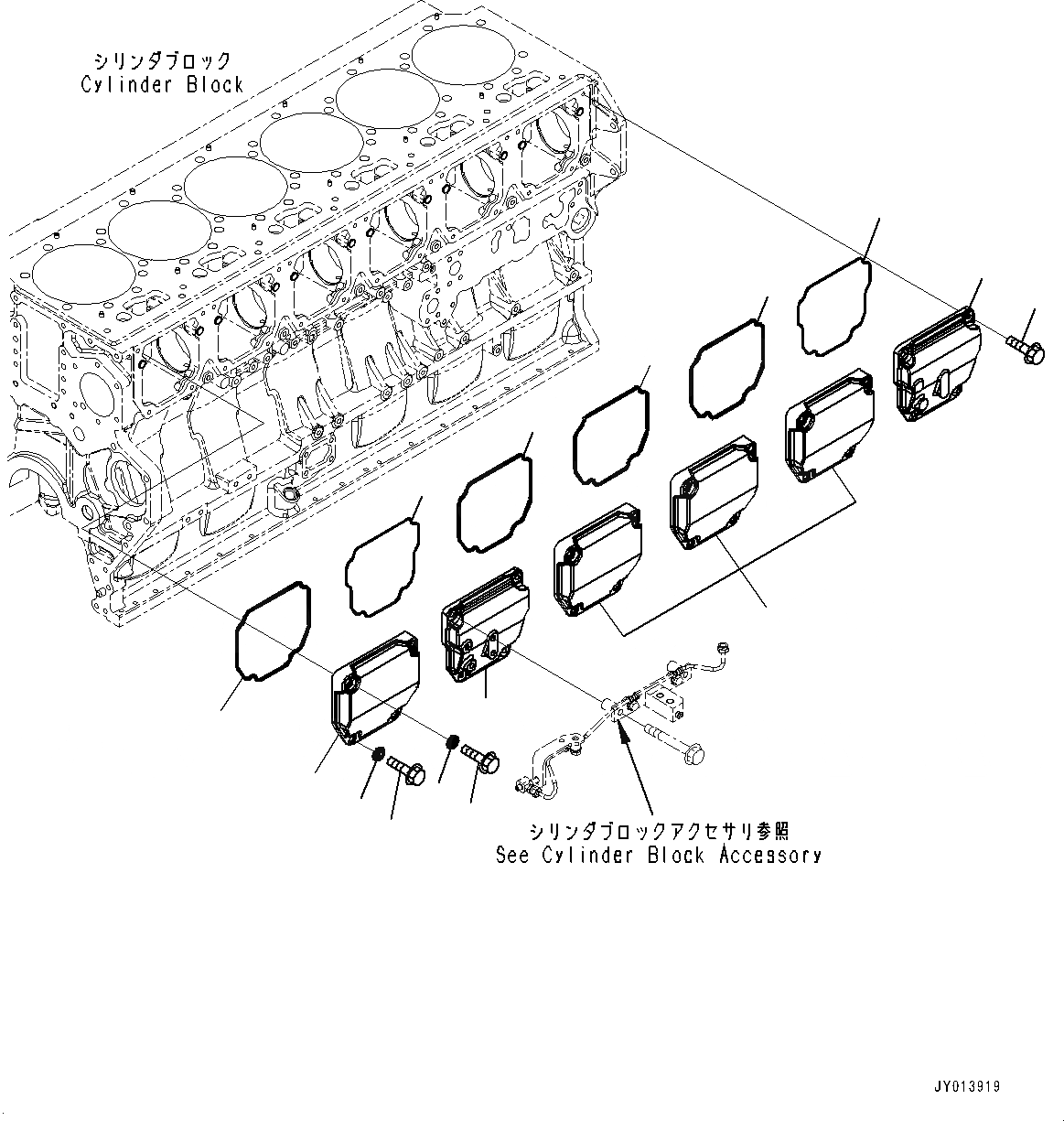 シリンダブロック
Cylinder Block

シリンダブロックアクセサリ参照
See Cylinder Block Accessory

JY013919