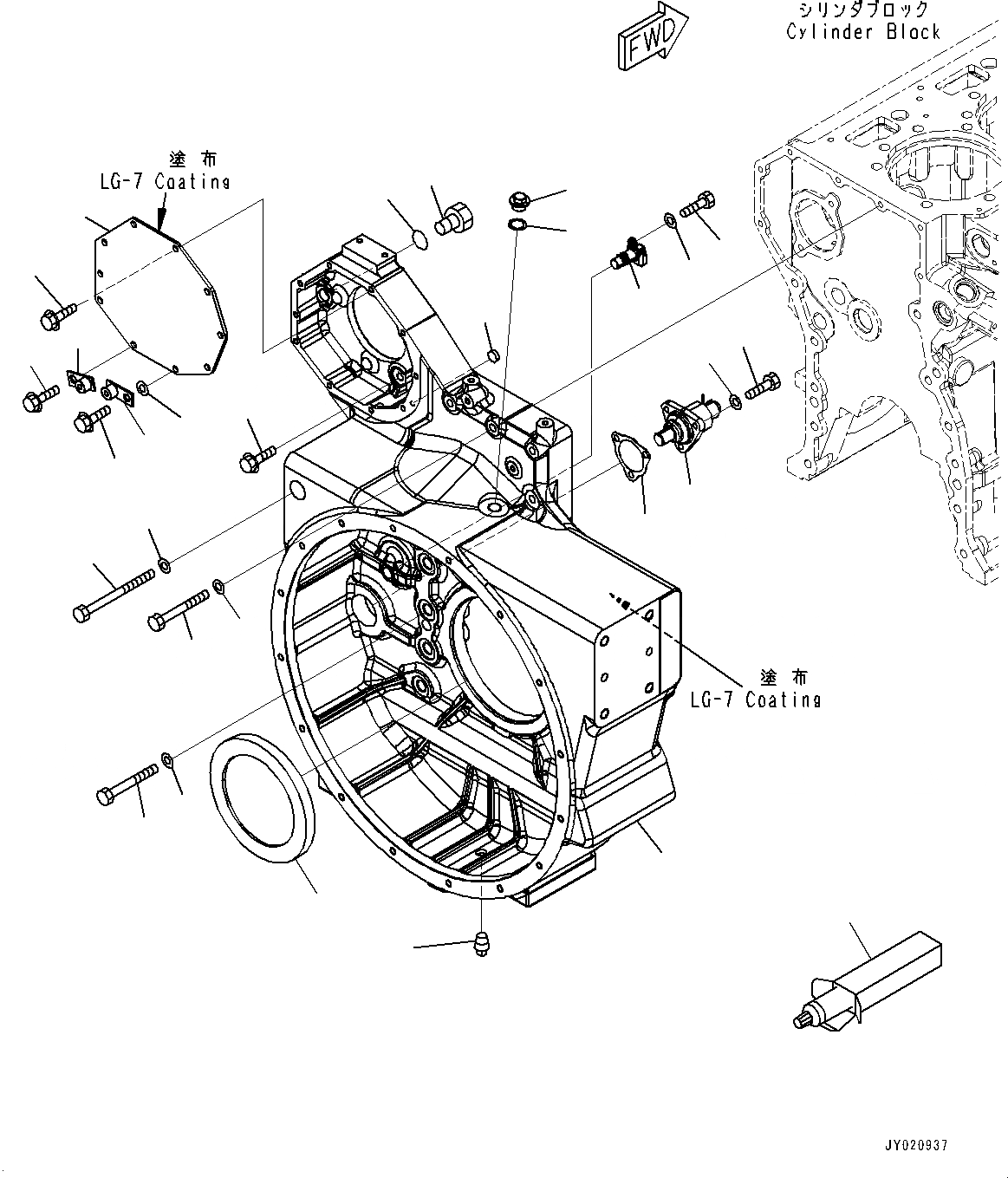 FWD

シリンダブロック
Cylinder Block

塗 布
LG-7 Coating

塗 布
LG-7 Coating

JY020937