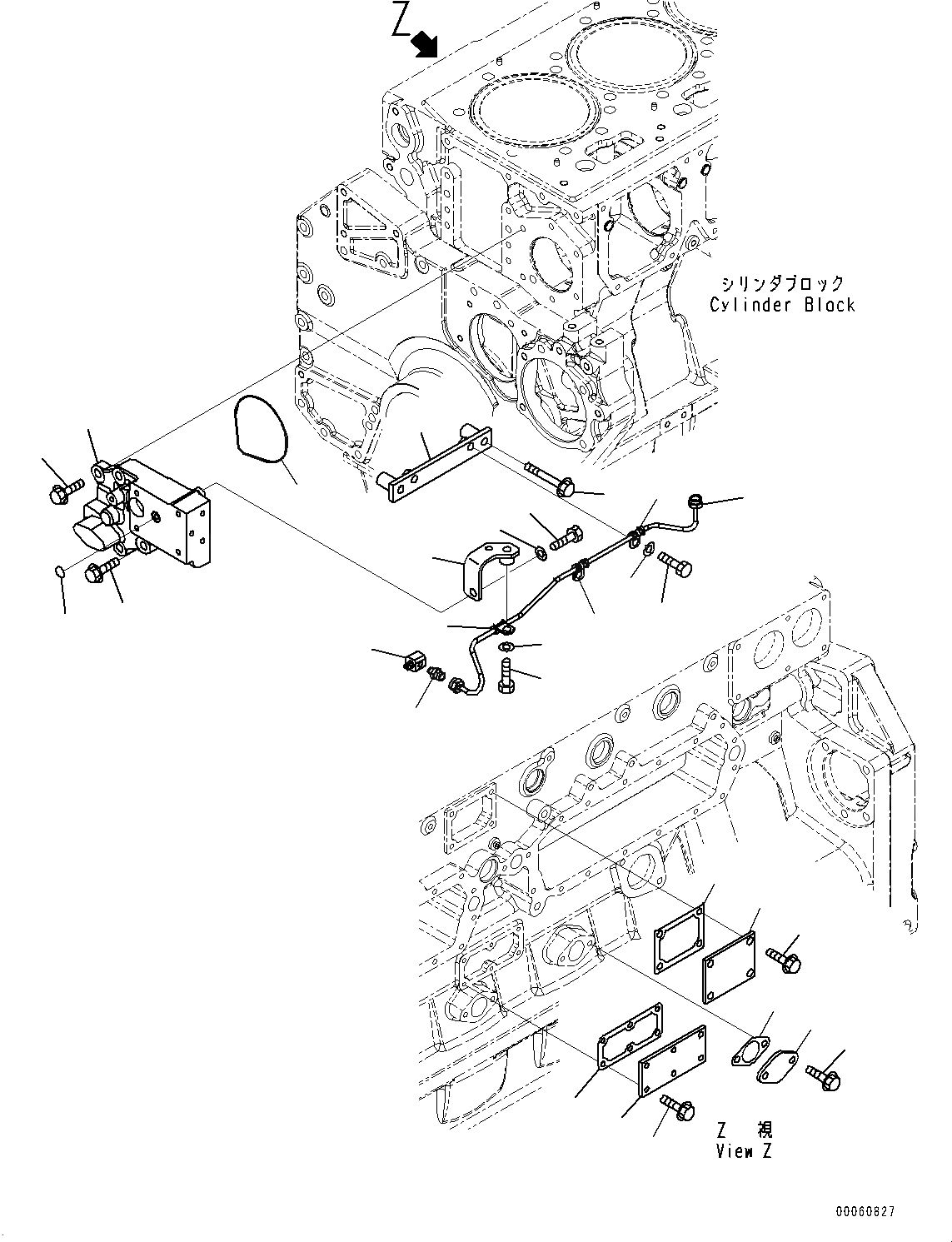 Z

シリンダブロック
Cylinder Block

Z 視
View Z

00060827