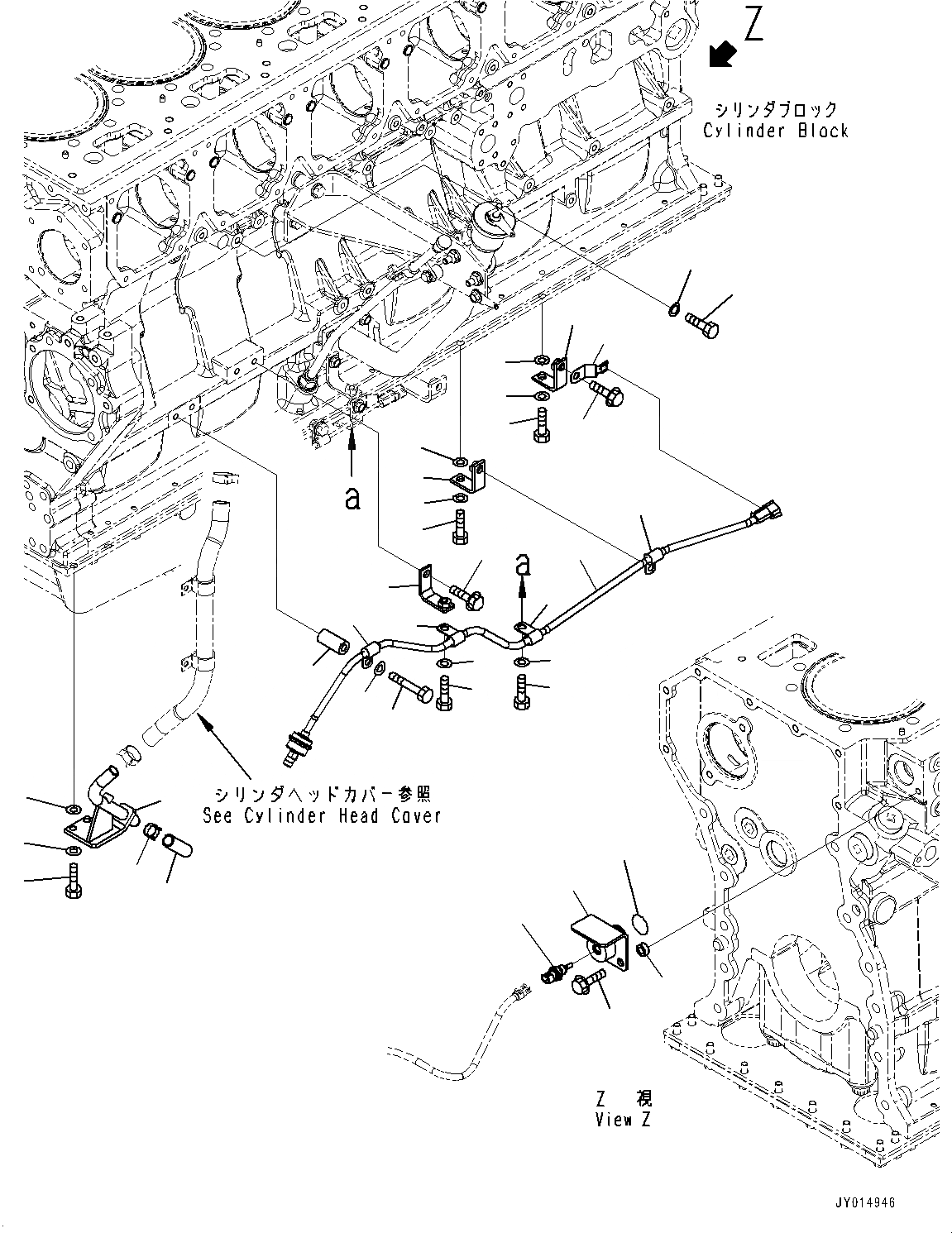 Z

シリンダブロック
Cylinder Block

a

a

シリンダヘッドカバー参照
See Cylinder Head Cover

Z 視
View Z

JY014946