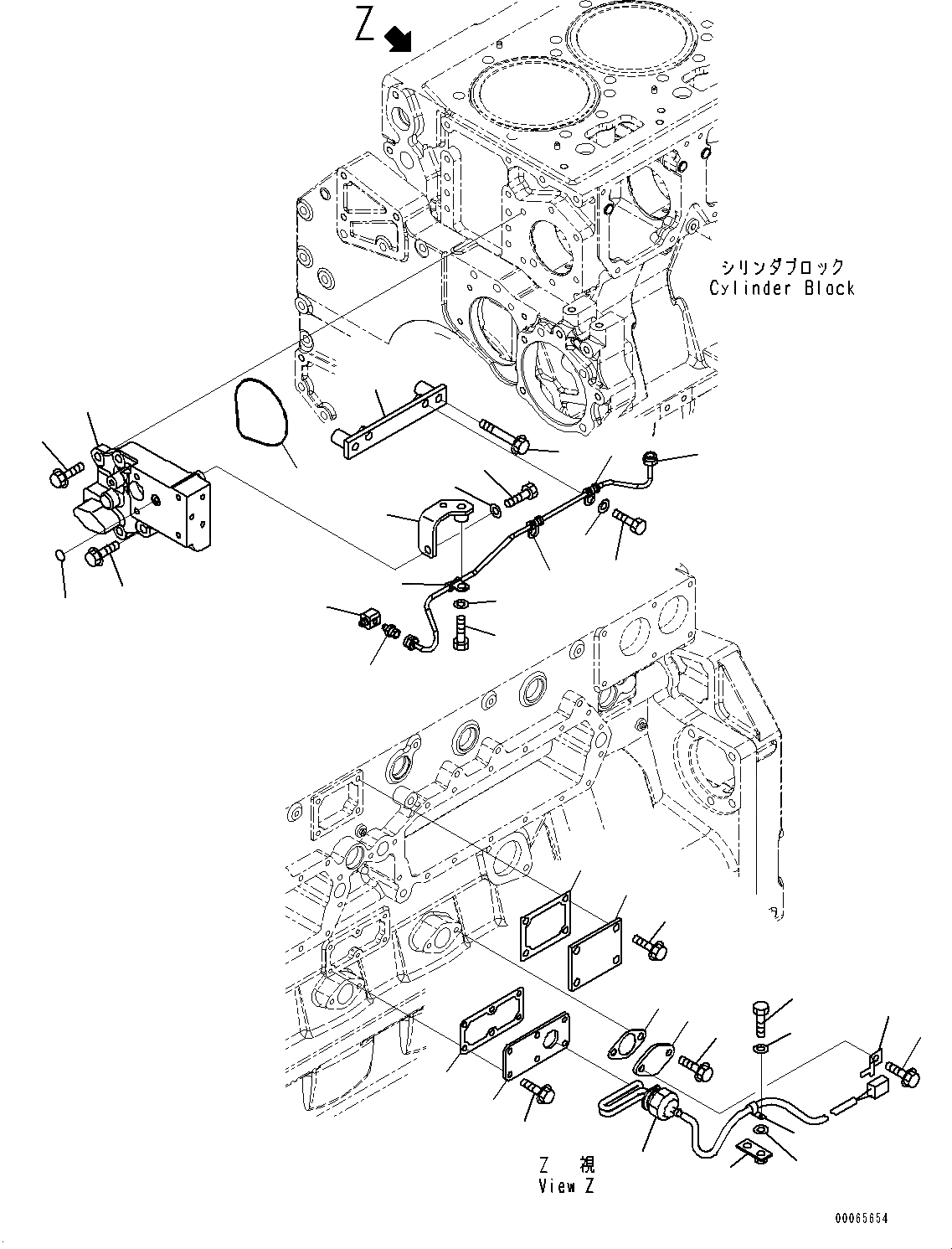 Z

シリンダブロック
Cylinder Block

Z 視
View Z

00065654