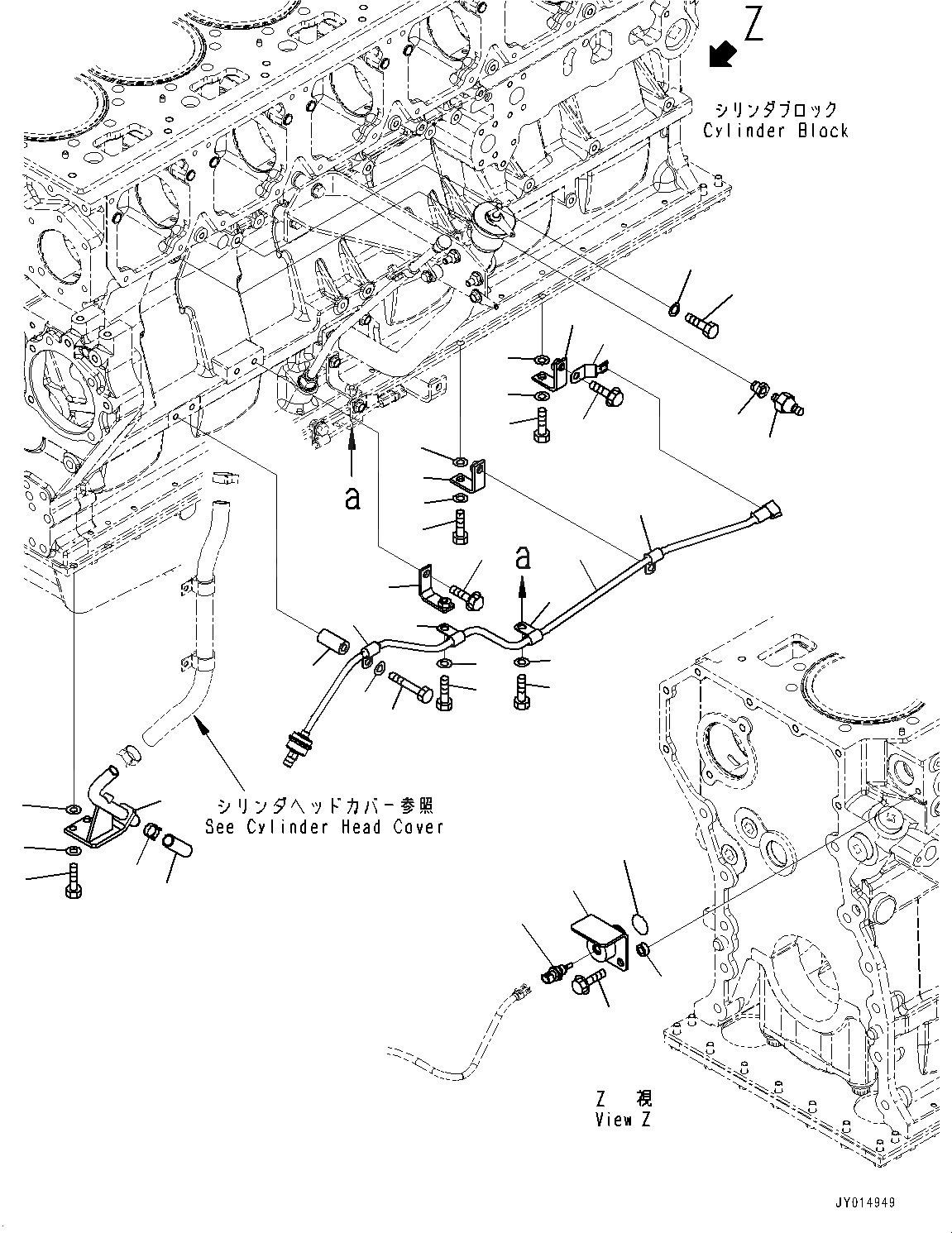 Z

シリンダブロック
Cylinder Block

a

a

シリンダヘッドカバー参照
See Cylinder Head Cover

Z 視
View Z

JY014949