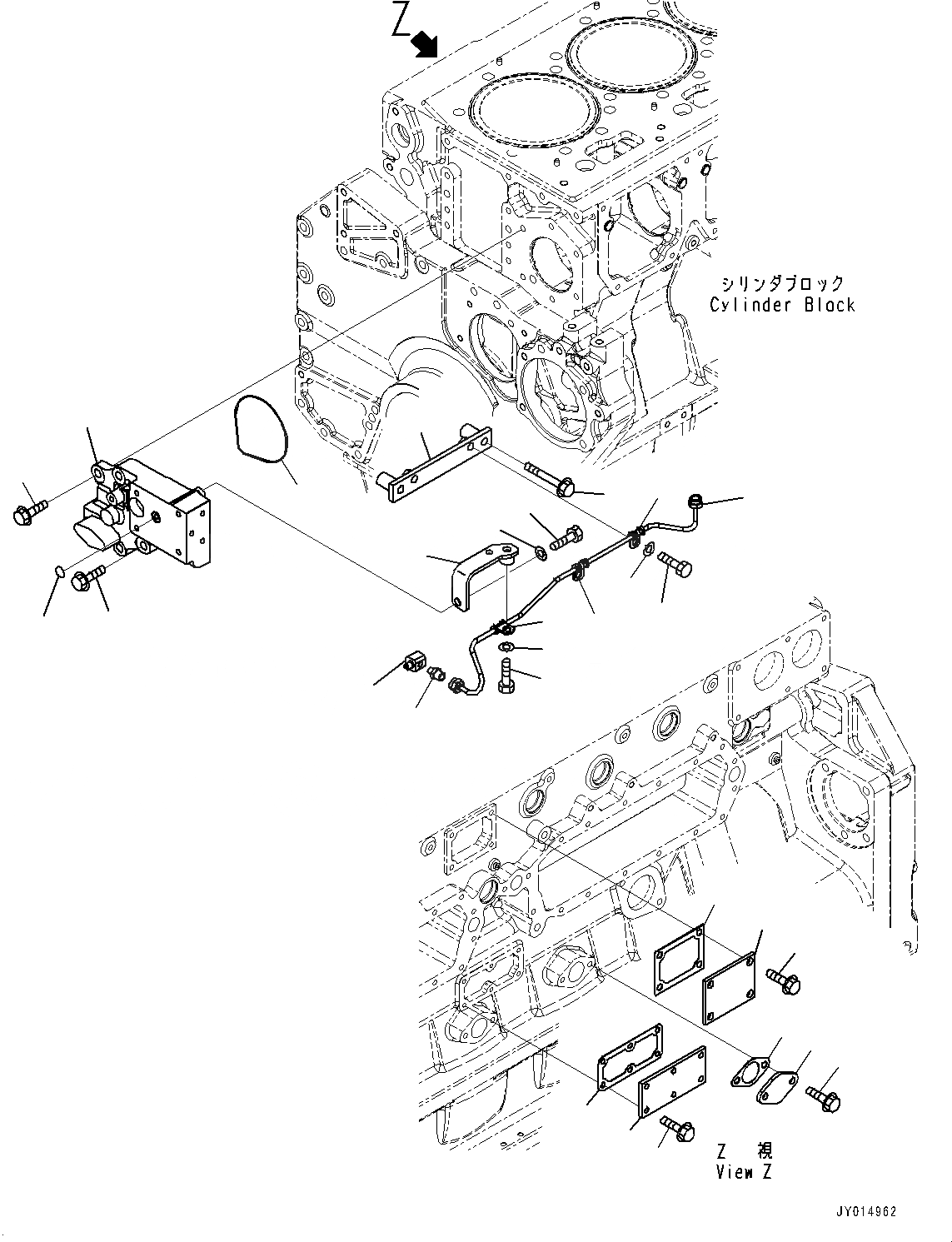 Z

シリンダブロック
Cylinder Block

Z 視
View Z

JY014962