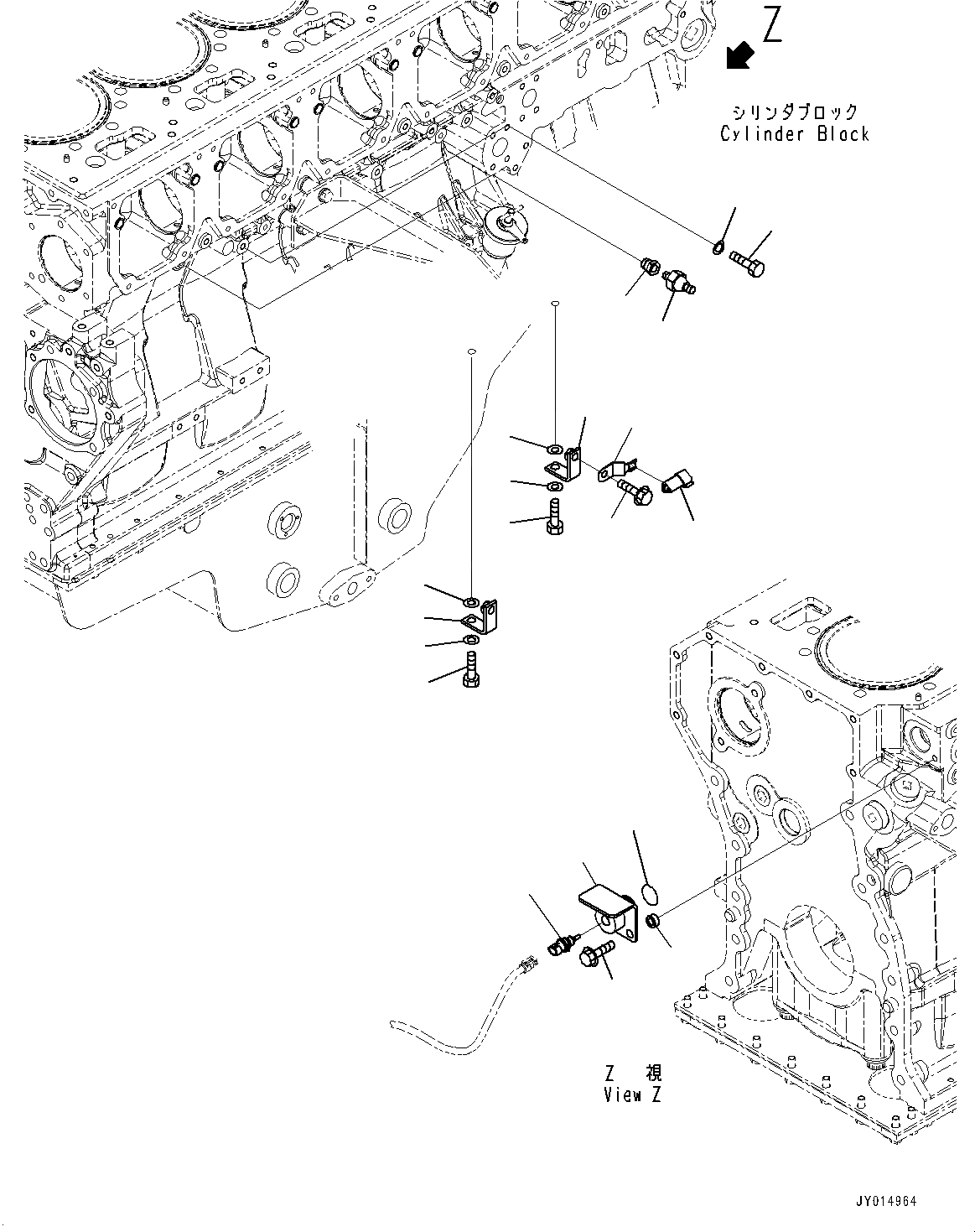 Z

シリンダブロック
Cylinder Block

Z 視
View Z

JY014964