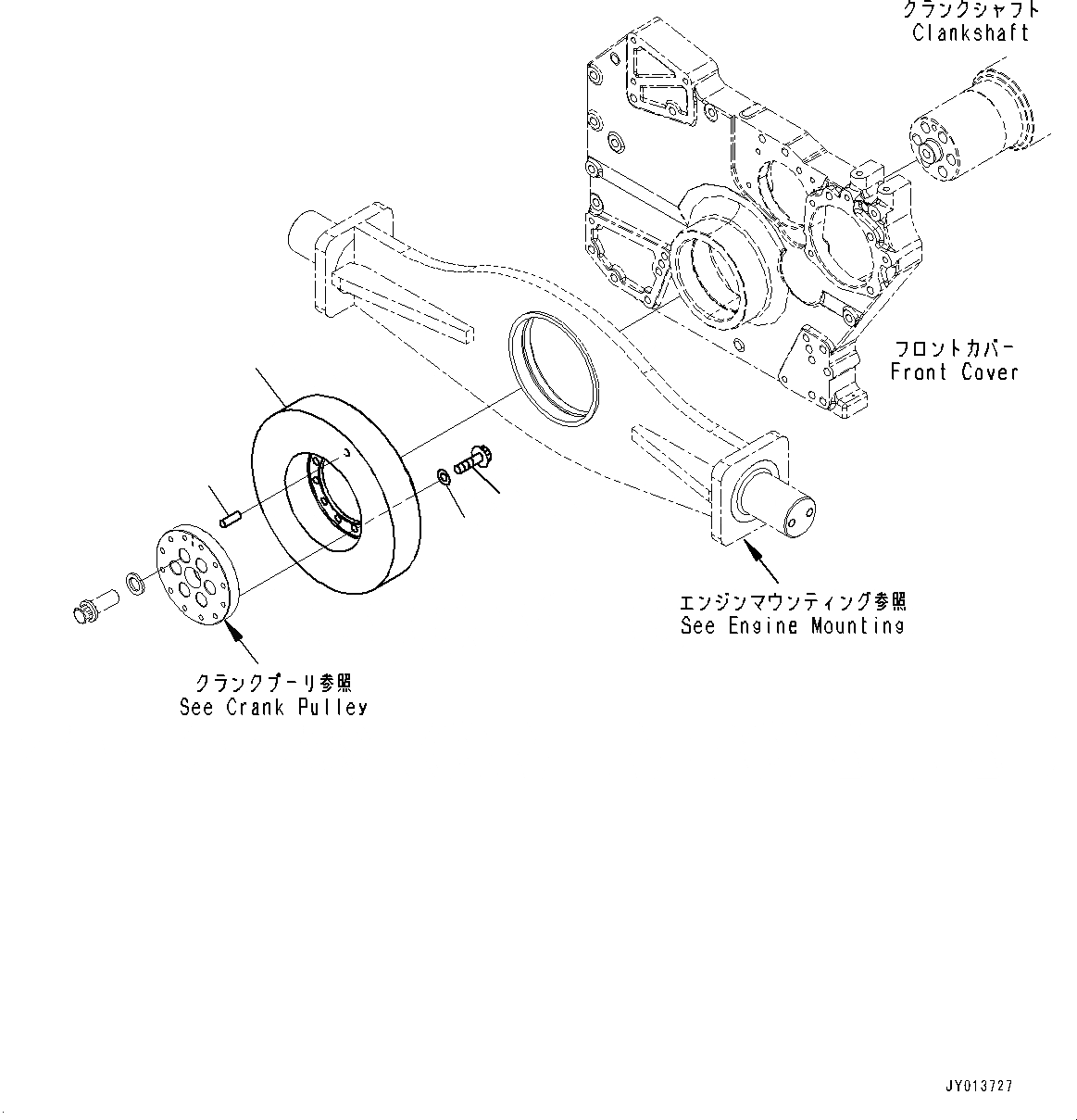 クランクシャフト
Clankshaft

フロントカバー
Front Cover

エンジンマウンティング参照
See Engine Mounting

クランクプーリ参照
See Crank Pulley

JY013727