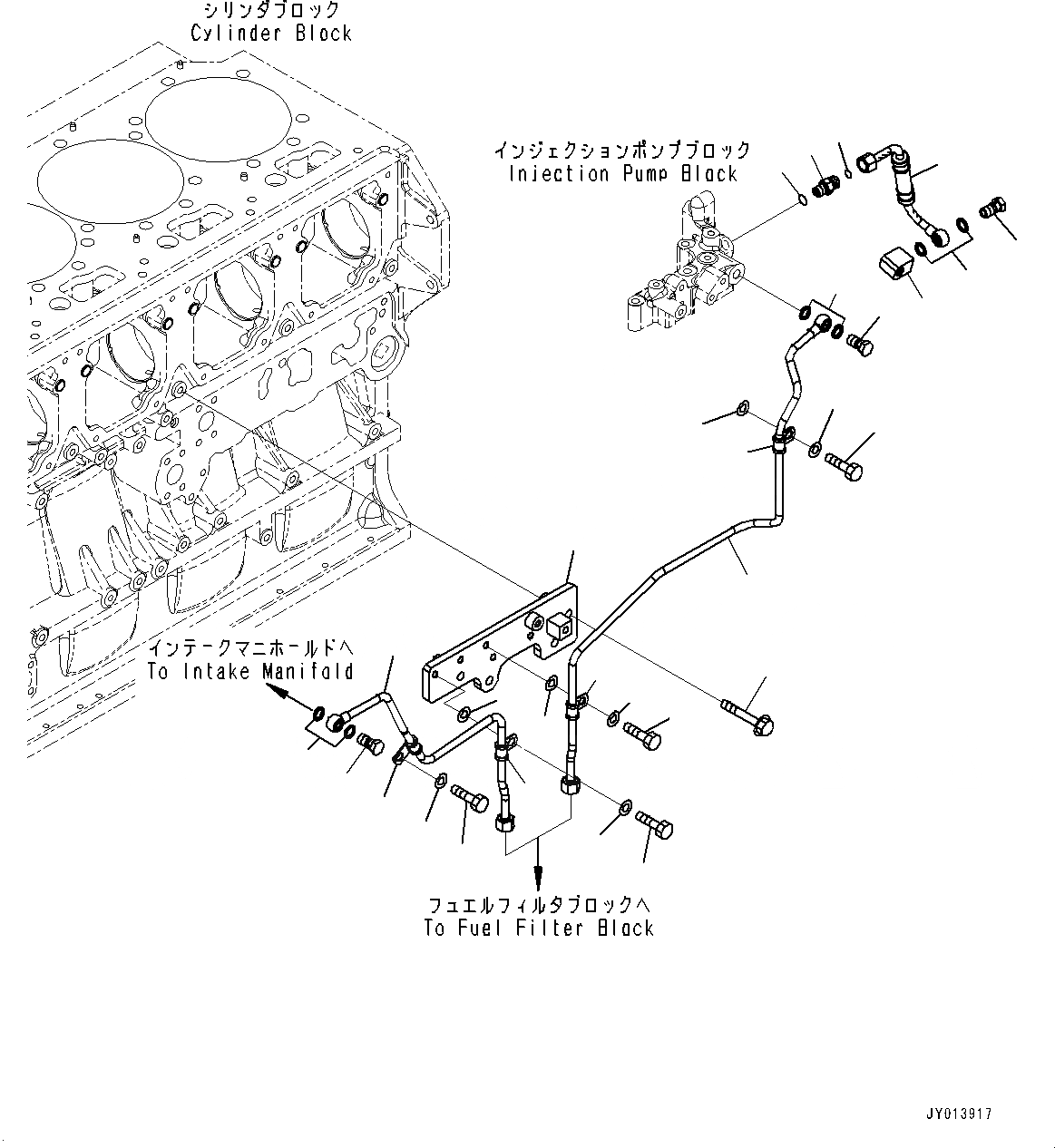 シリンダブロック
Cylinder Block

インジェクションポンプブロック
Injection Pump Block

インテークマニホールドへ
To Intake Manifold

フュエルフィルタブロックへ
To Fuel Filter Block

JY013917