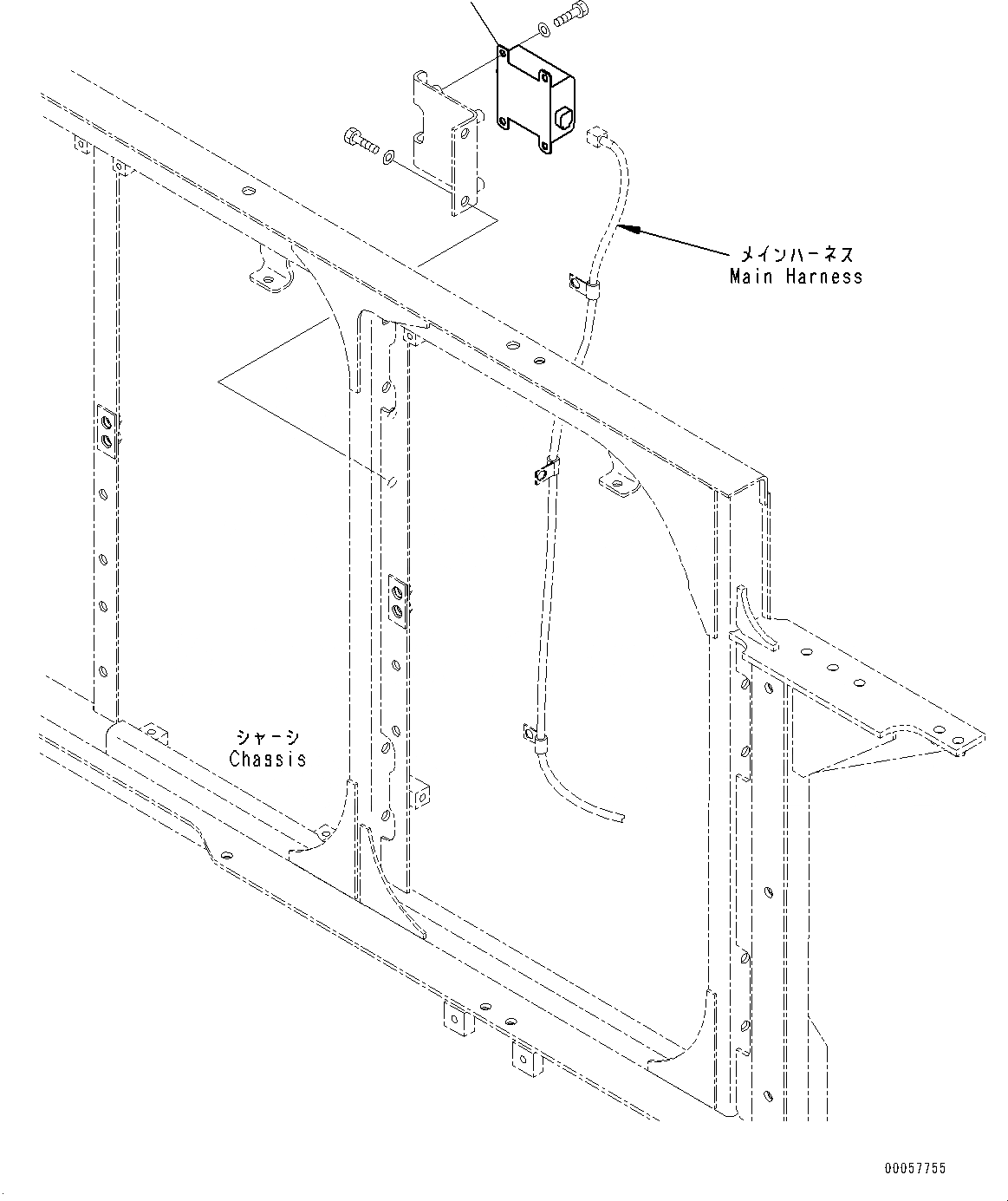 メインハーネス
Main Harness

シャーシ
Chassis

00057755