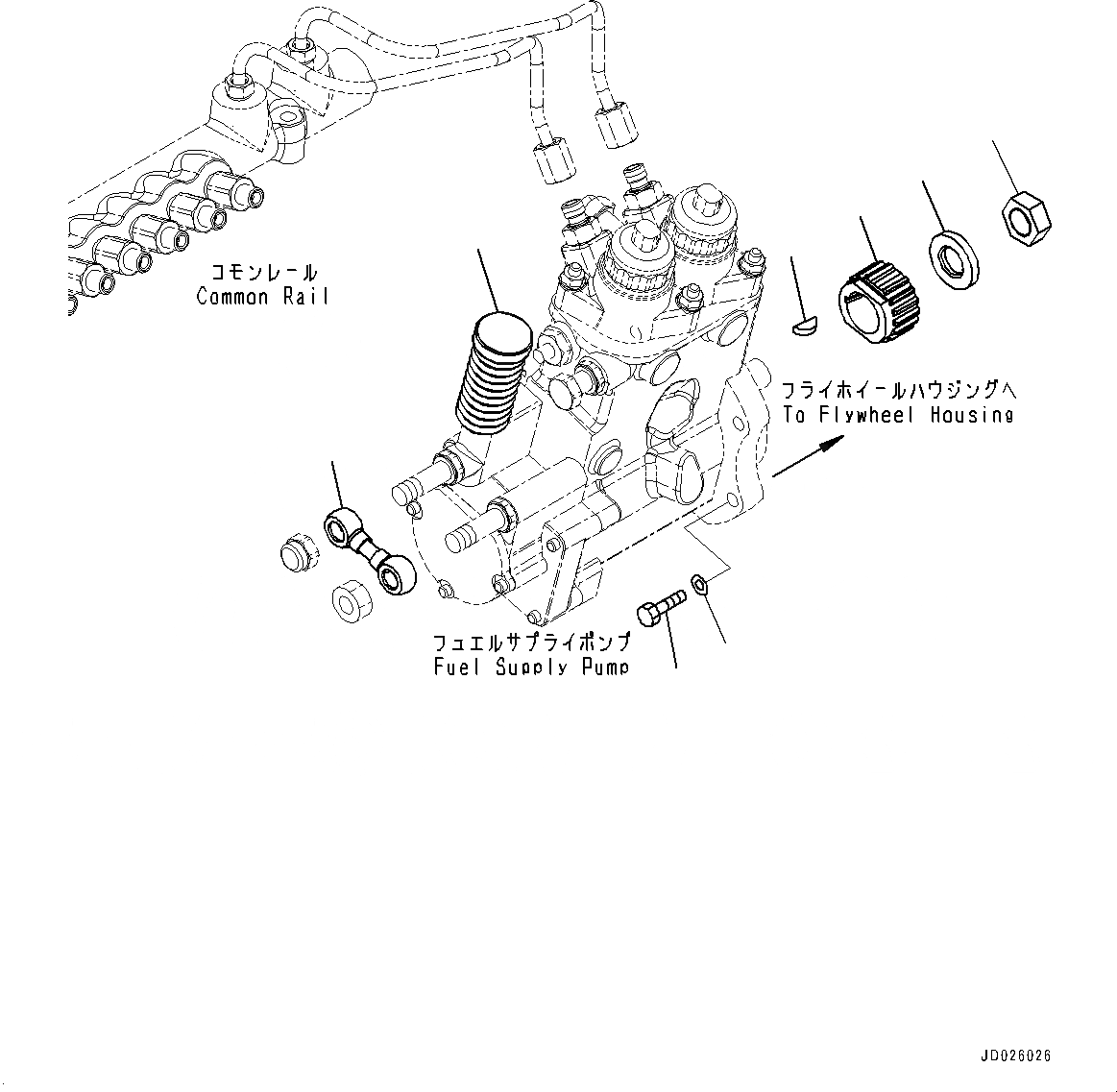 コモンレール
Common Rail

フライホイールハウジングへ
To Flywheel Housing

フュエルサプライポンプ
Fuel Supply Pump

JD026026