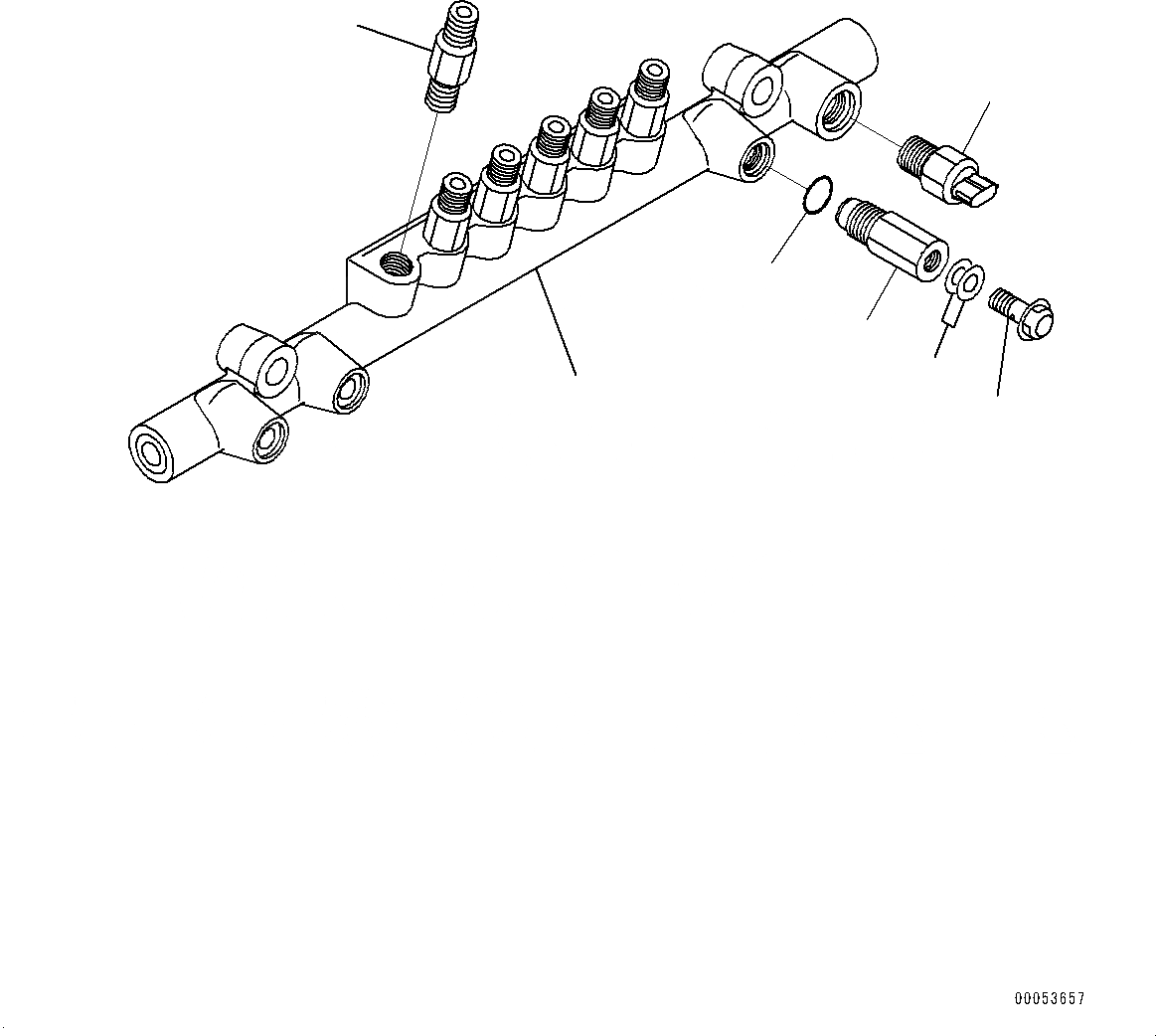 00053657