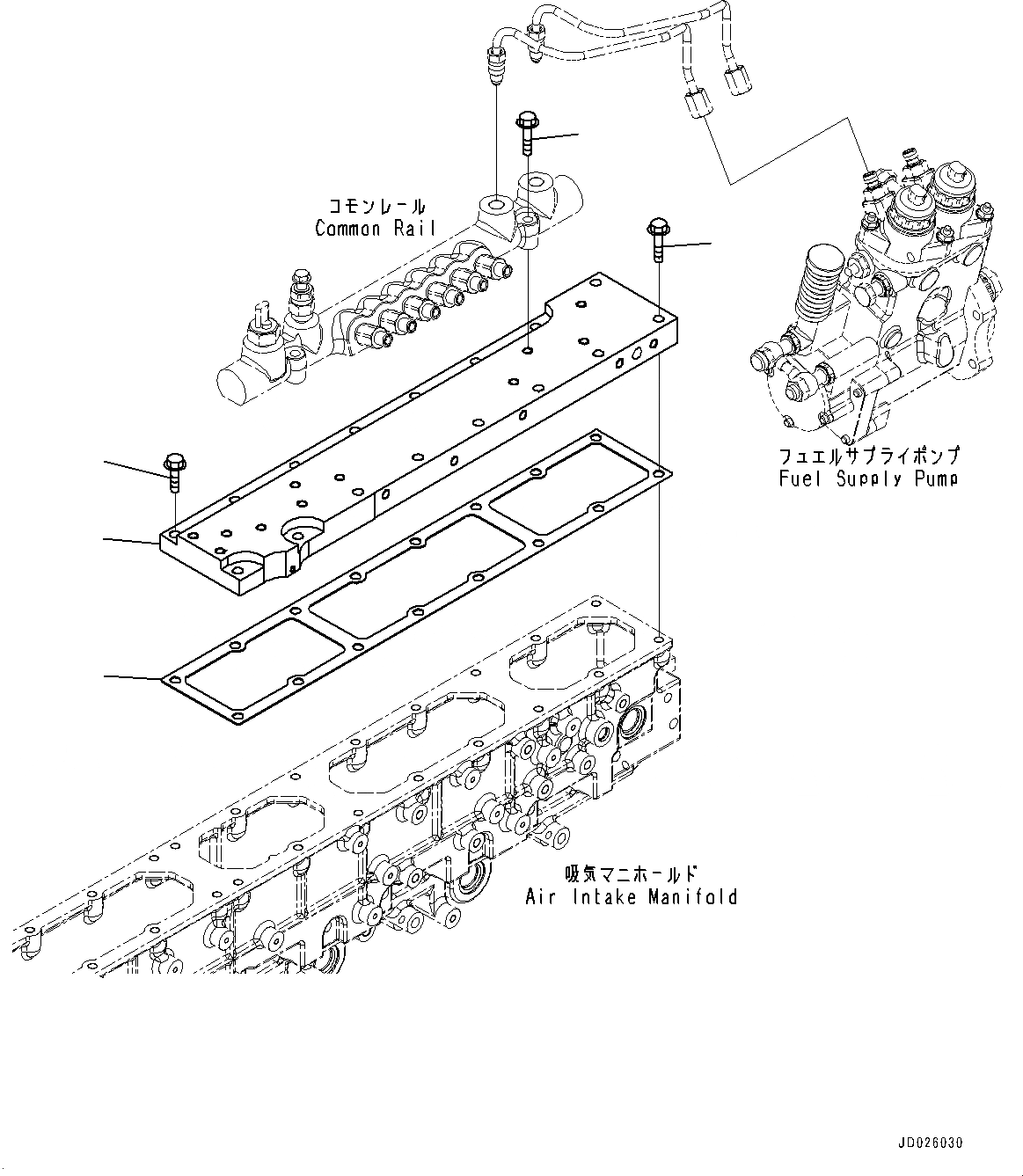 コモンレール
Common Rail

フュエルサプライポンプ
Fuel Supply Pump

吸気マニホールド
Air Intake Manifold

JD026030