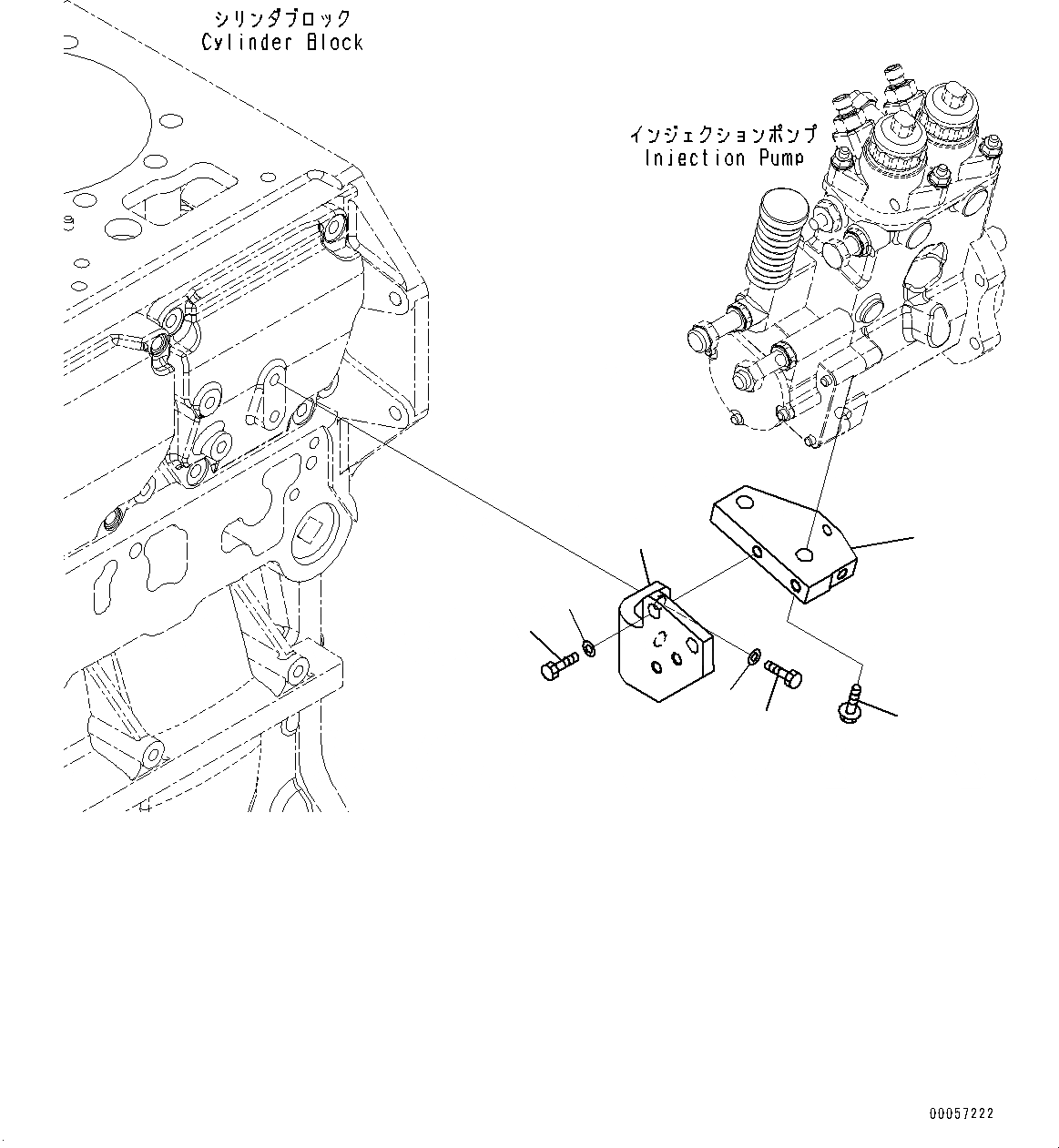 シリンダブロック
Cylinder Block

インジェクションポンプ
Injection Pump

00057222