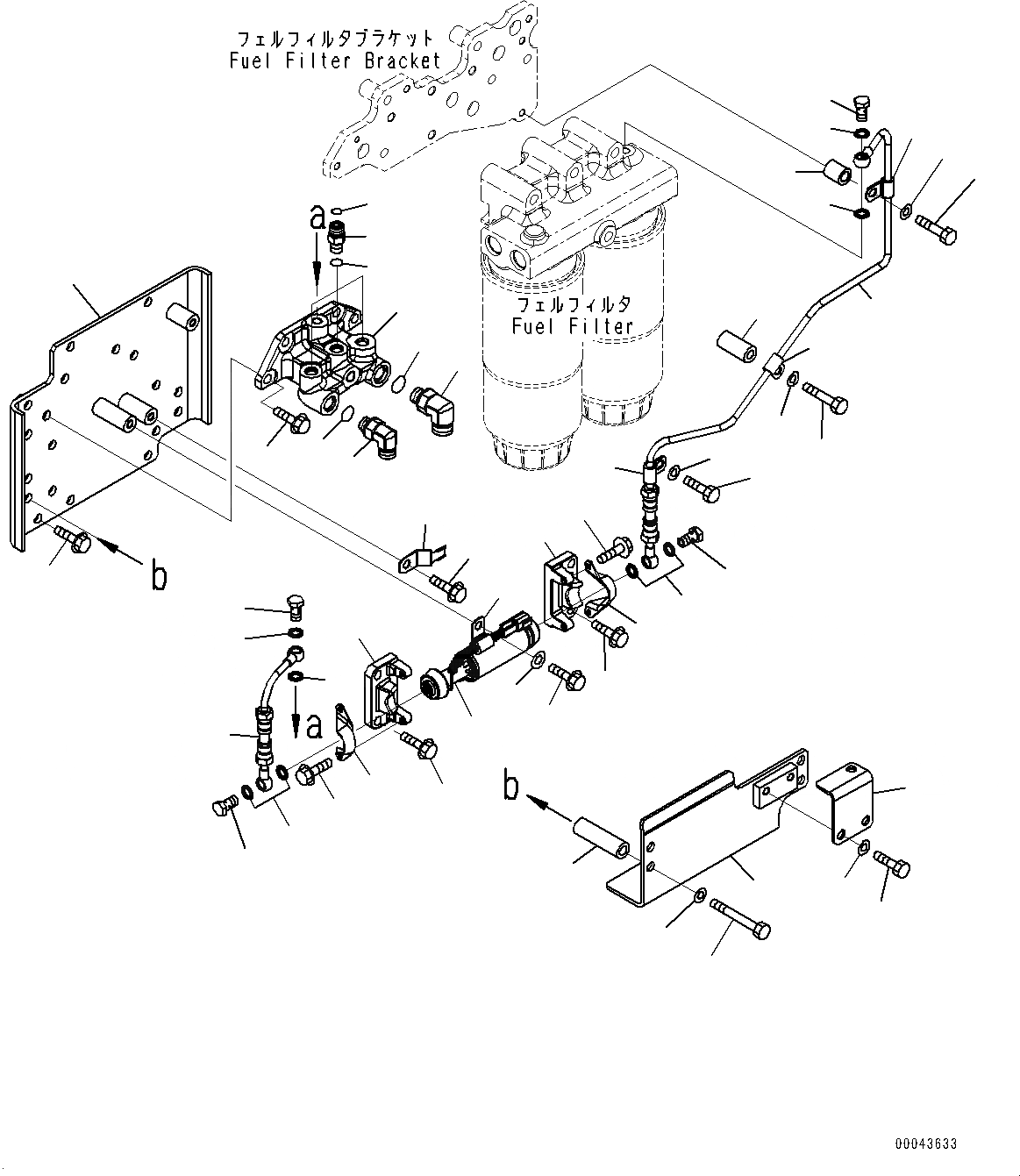 フェルフィルタブラケット
Fuel Filter Bracket

a

フェルフィルタ
Fuel Filter

b

a

b

00043633