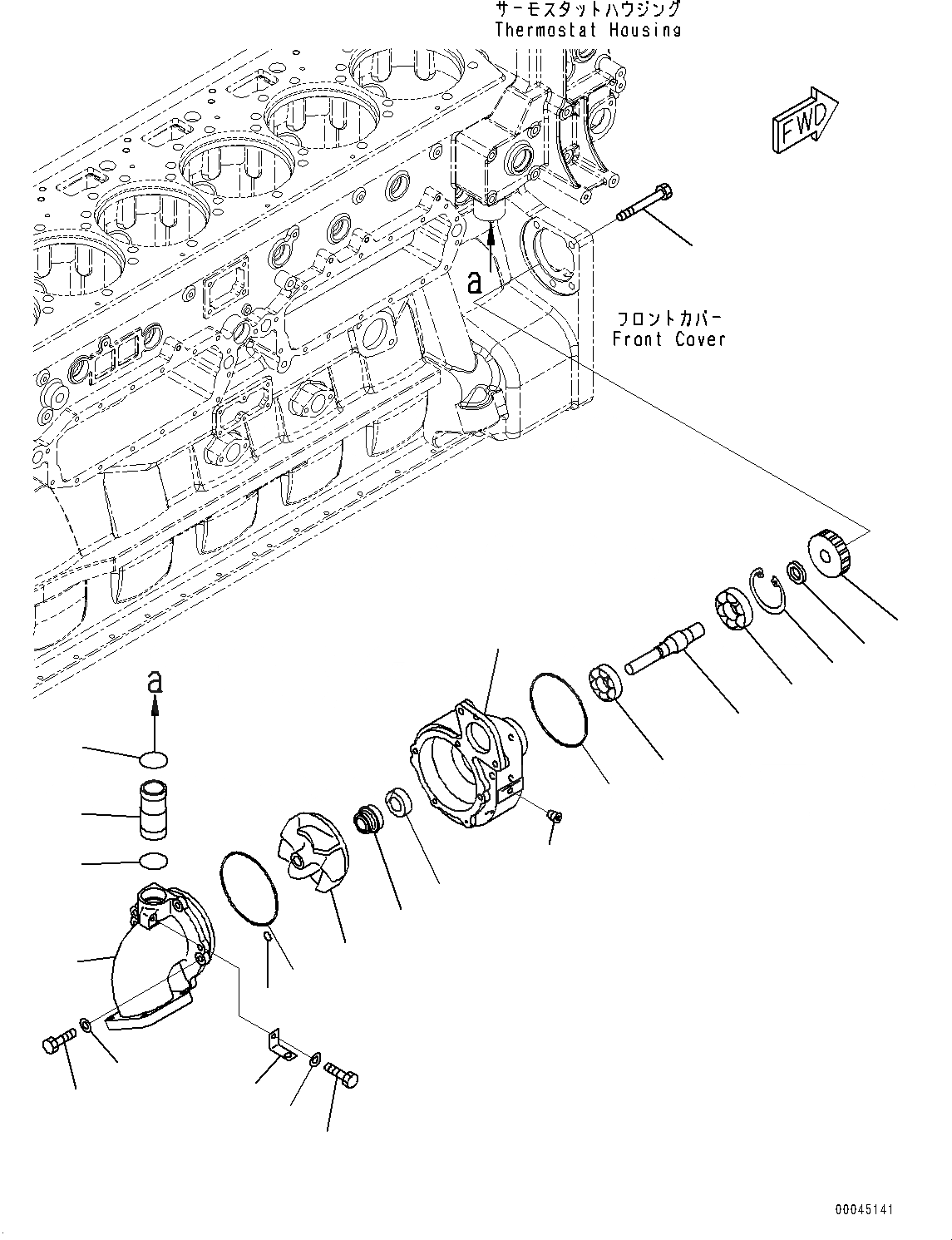 サーモスタットハウジング
Thermostat Housing

FWD

a

フロントカバー
Front Cover

a

00045141