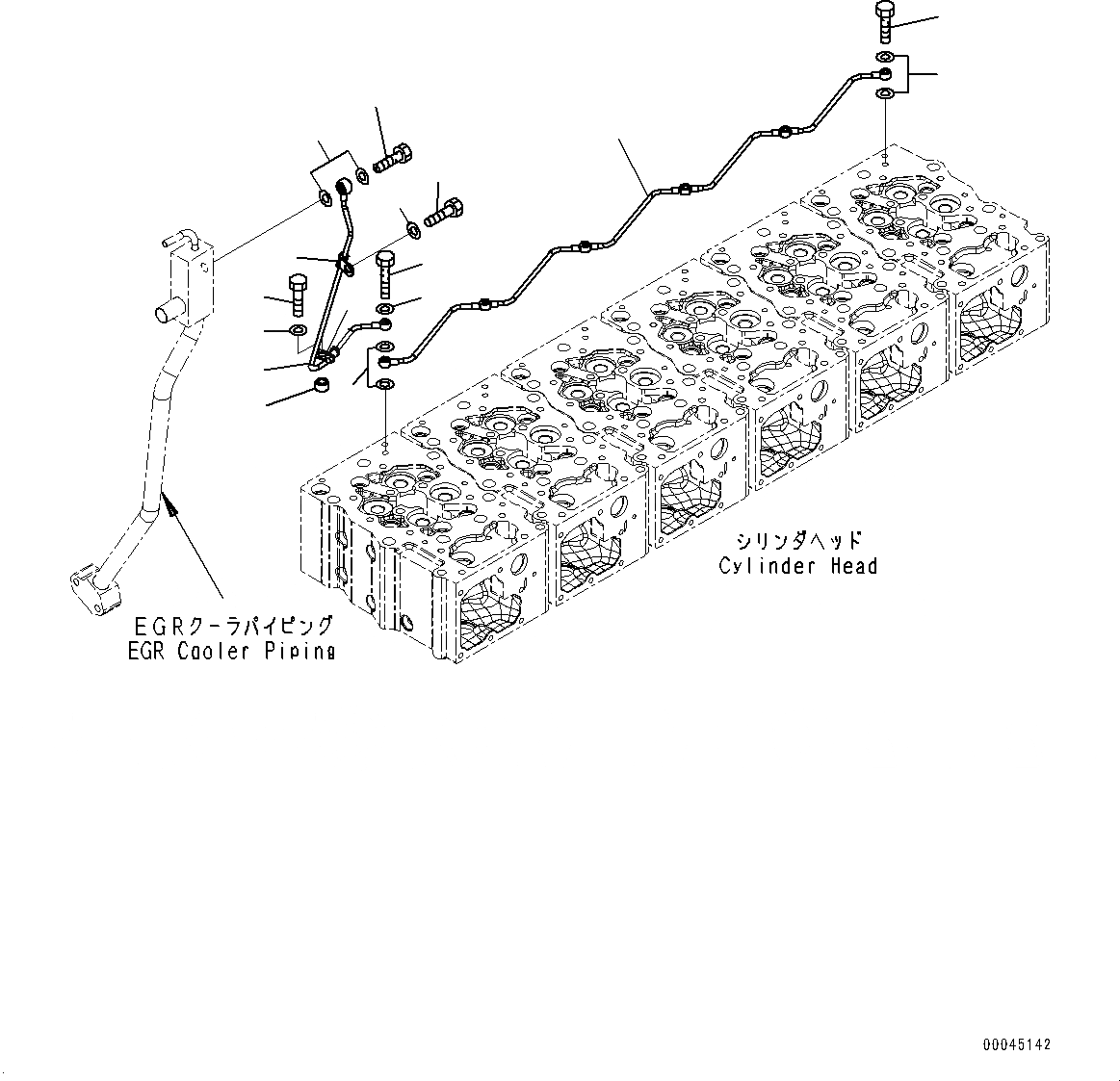 シリンダヘッド
Cylinder Head

EGRクーラパイピング
EGR Cooler Piping

00045142