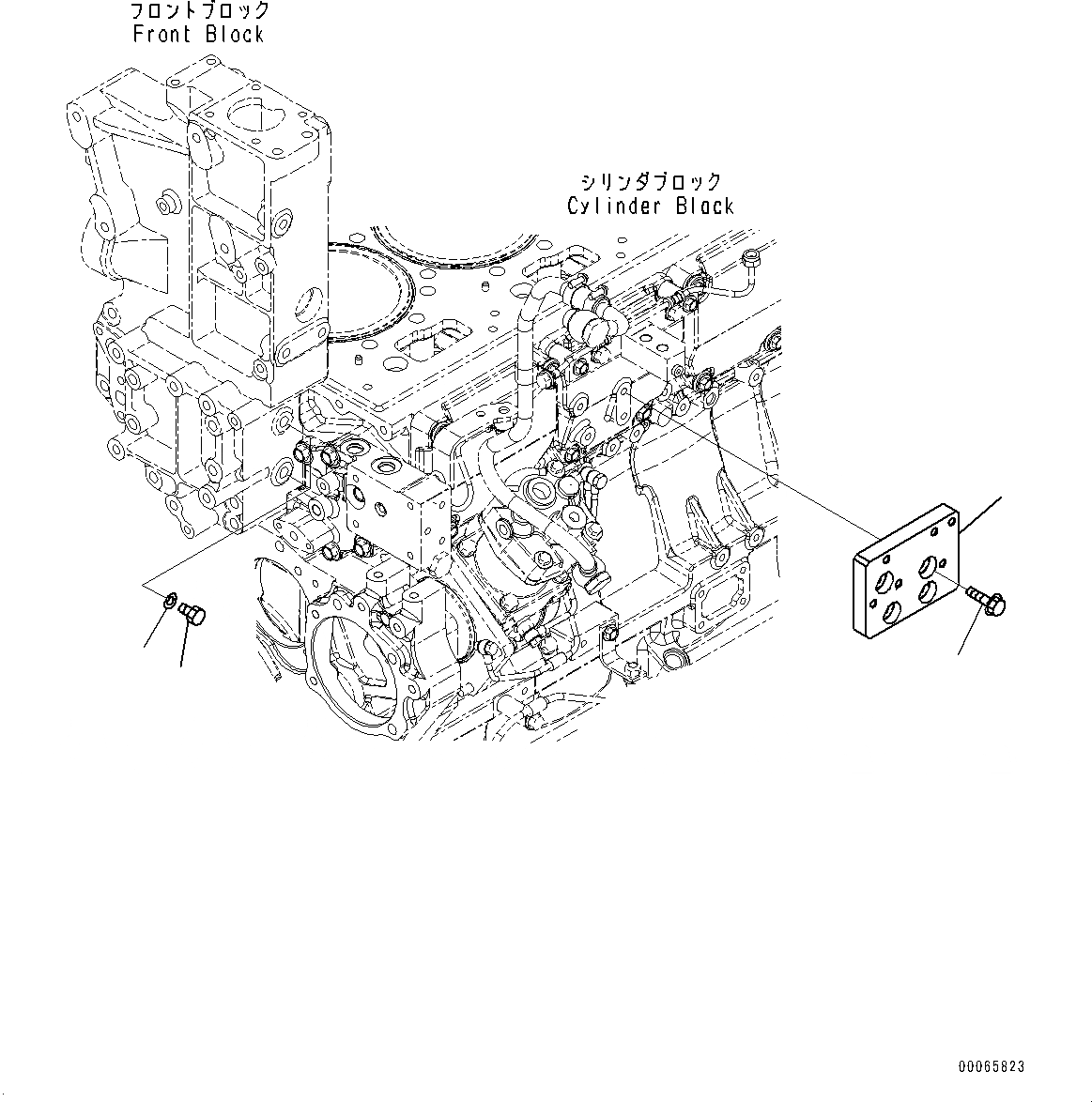 フロントブロック
Front Block

シリンダブロック
Cylinder Black

00065823