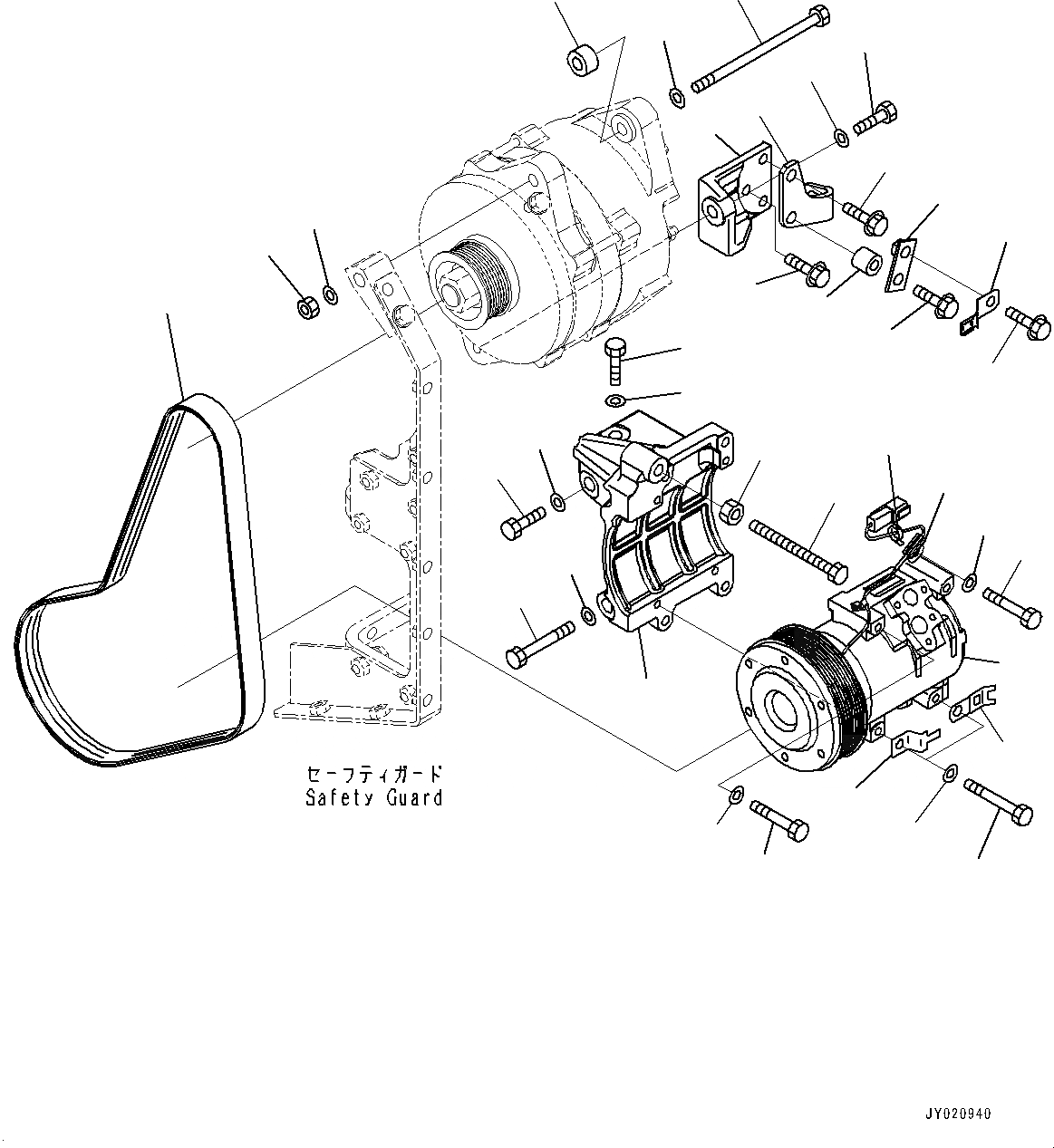 セーフティガード
Safety Guard

JY020940