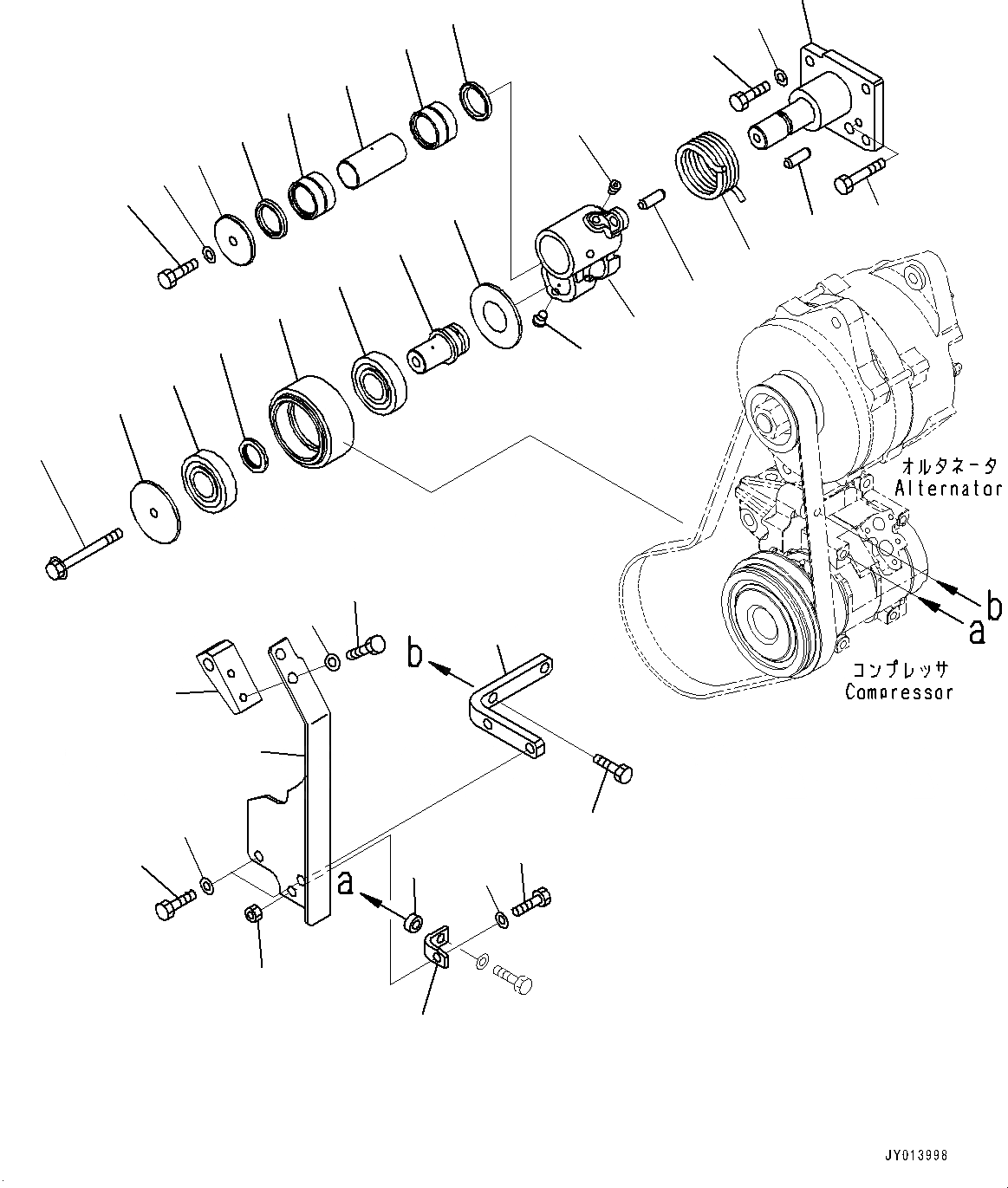 オルタネータ
Alternator

b
a

コンプレッサ
Compressor

b

a

JY013998