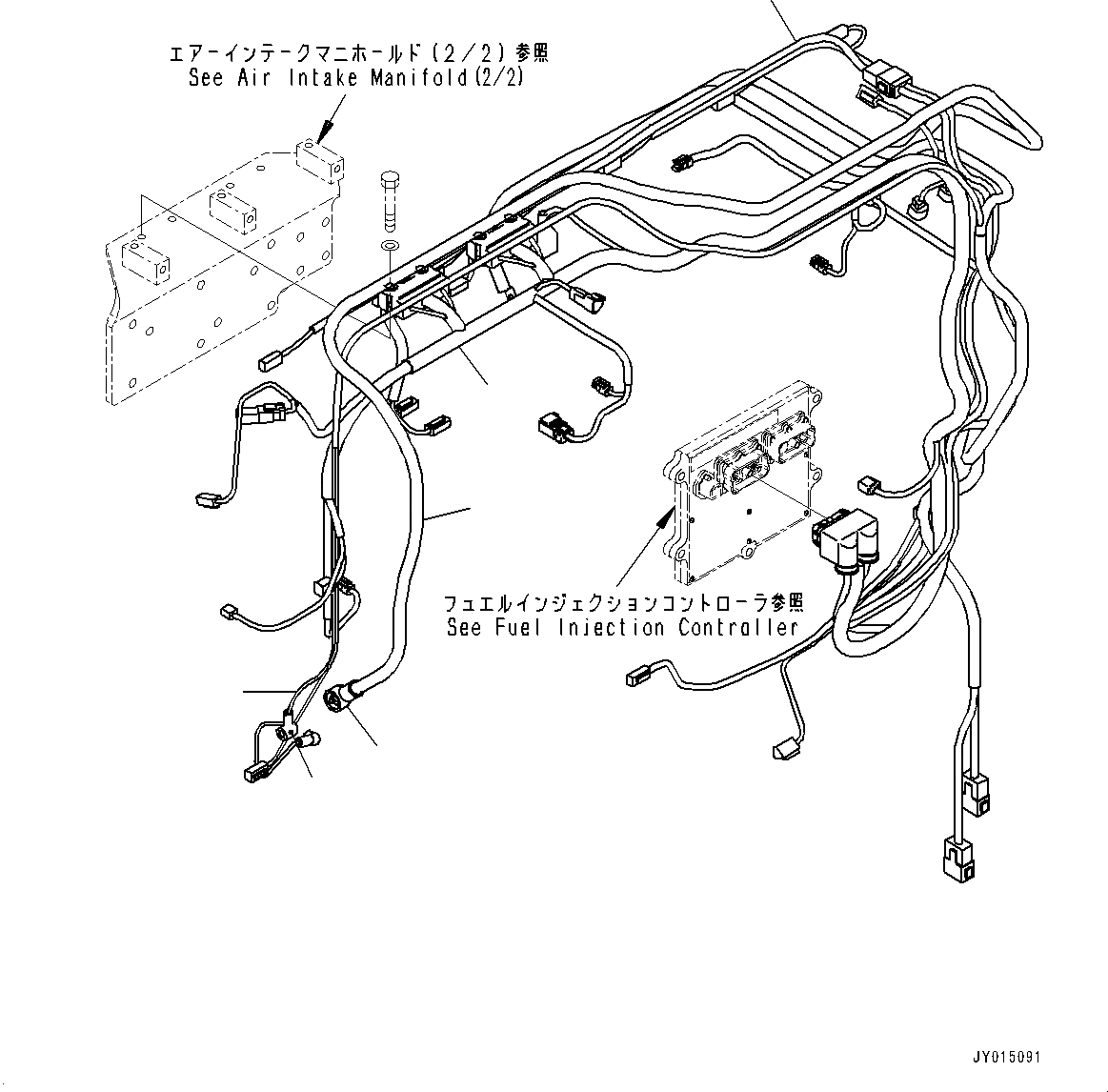 エアーインテークマニホールド（2／2）参照
See Air Intake Manifold(2/2)

フュエルインジェクションコントローラ参照
See Fuel Injection Controller

JY015091