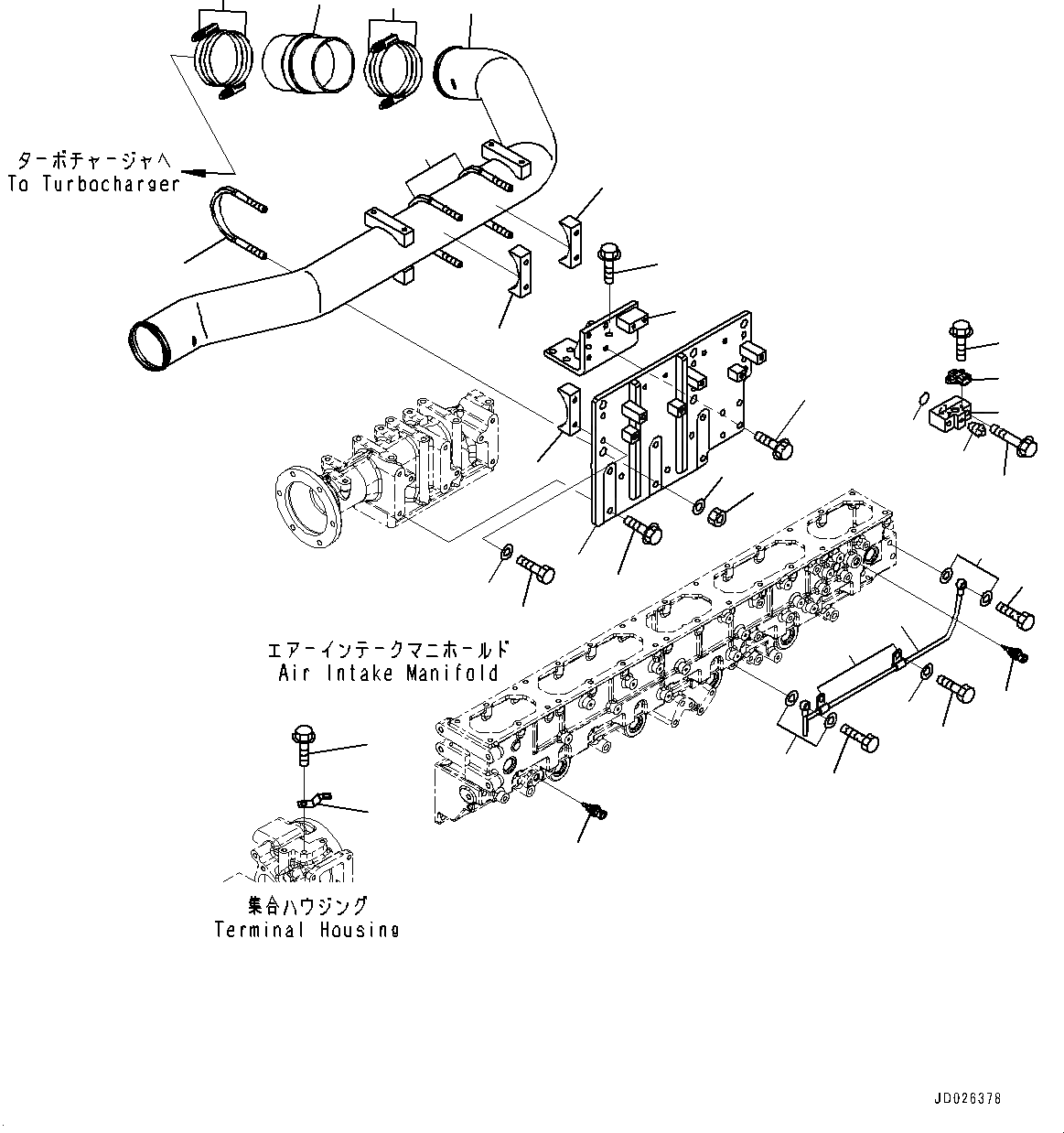 ターボチャージャへ
To Turbocharger

エアーインテークマニホールド
Air Intake Manifold

集合ハウジング
Terminal Housing

JD026378