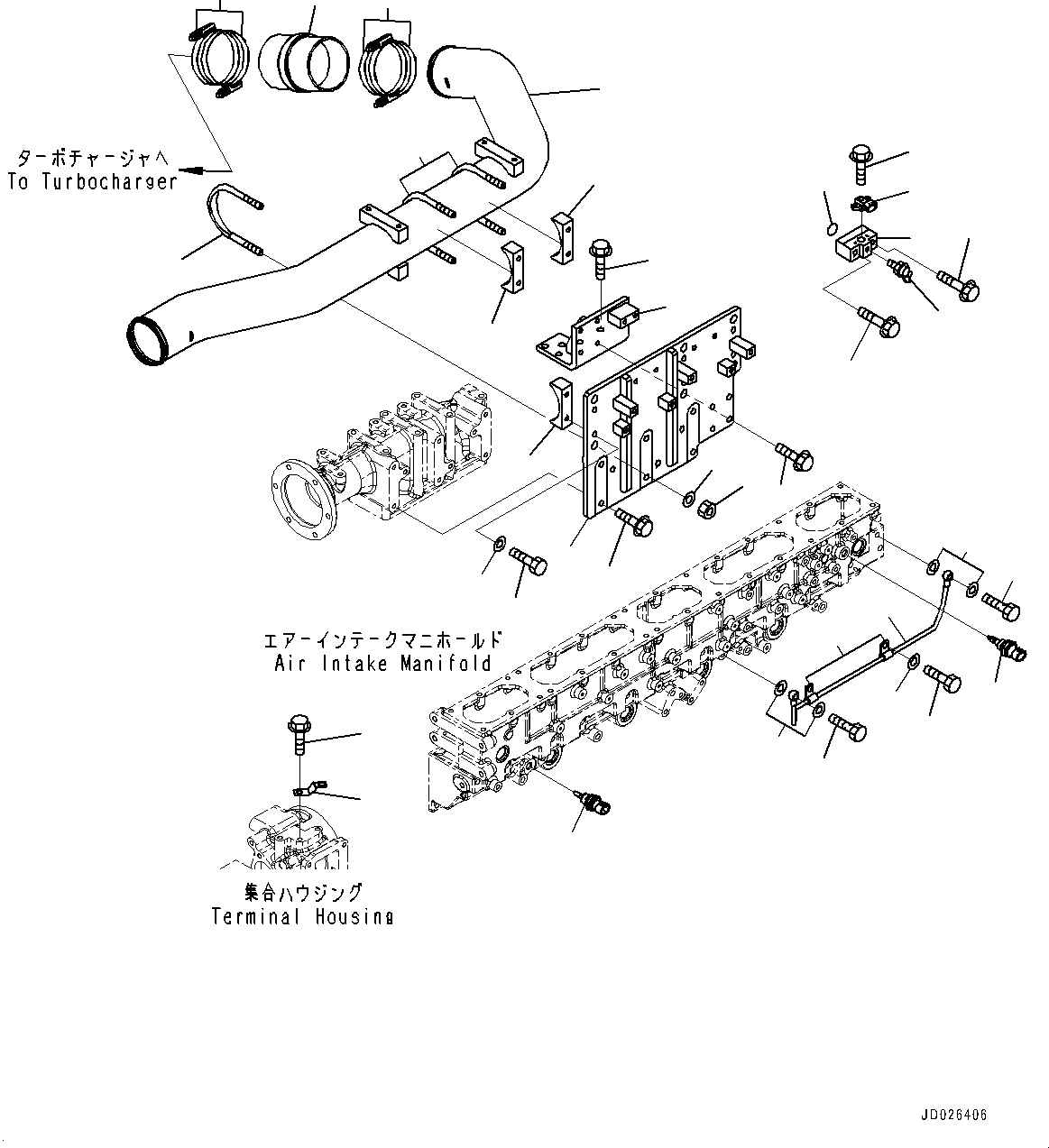 ターボチャージャへ
To Turbocharger

エアーインテークマニホールド
Air Intake Manifold

集合ハウジング
Terminal Housing

JD026406