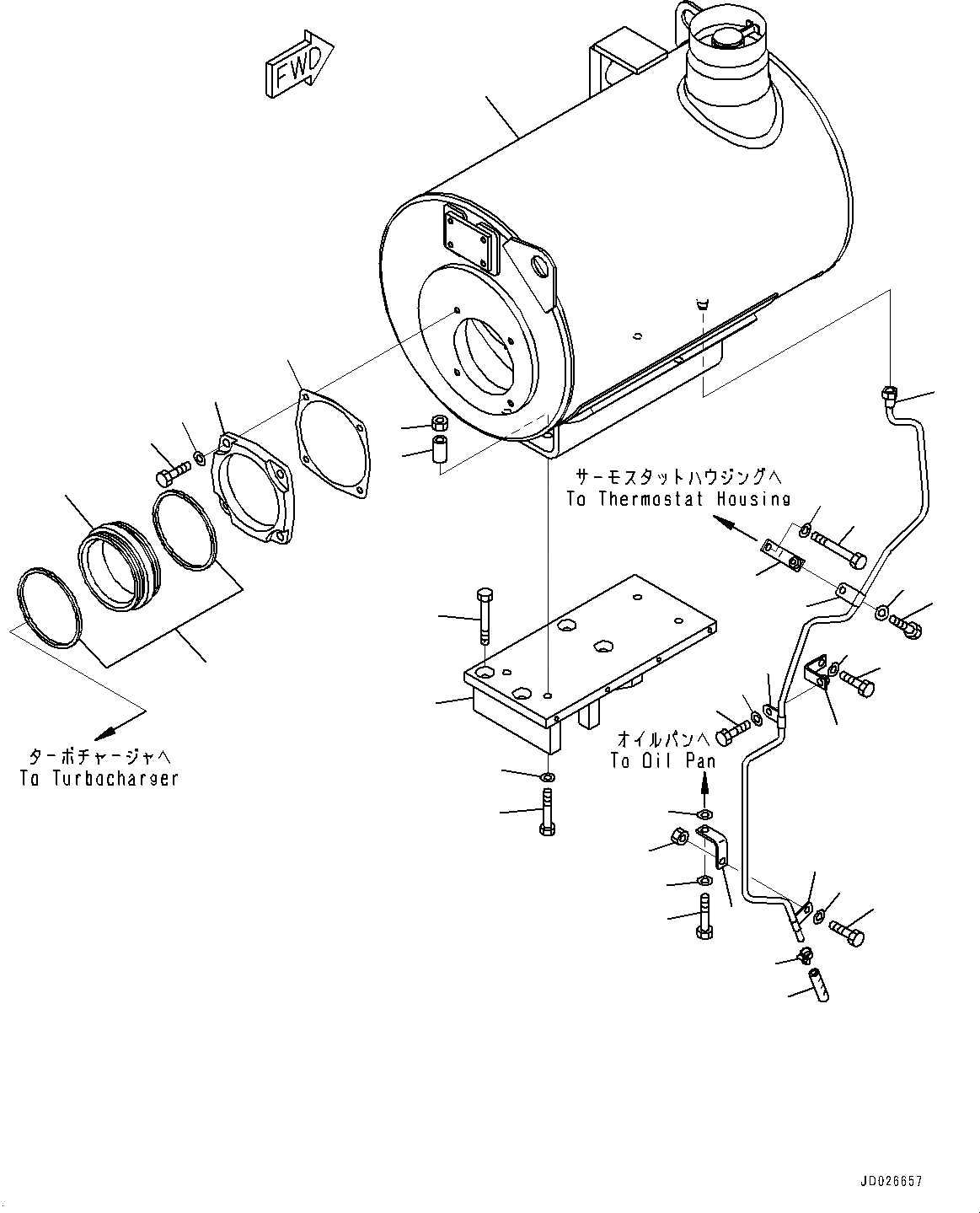 FWD

サーモスタットハウジングへ
To Thermostat Housing

ターボチャージャへ
To Turbocharger

オイルパンへ
To Oil Pan

JD026657