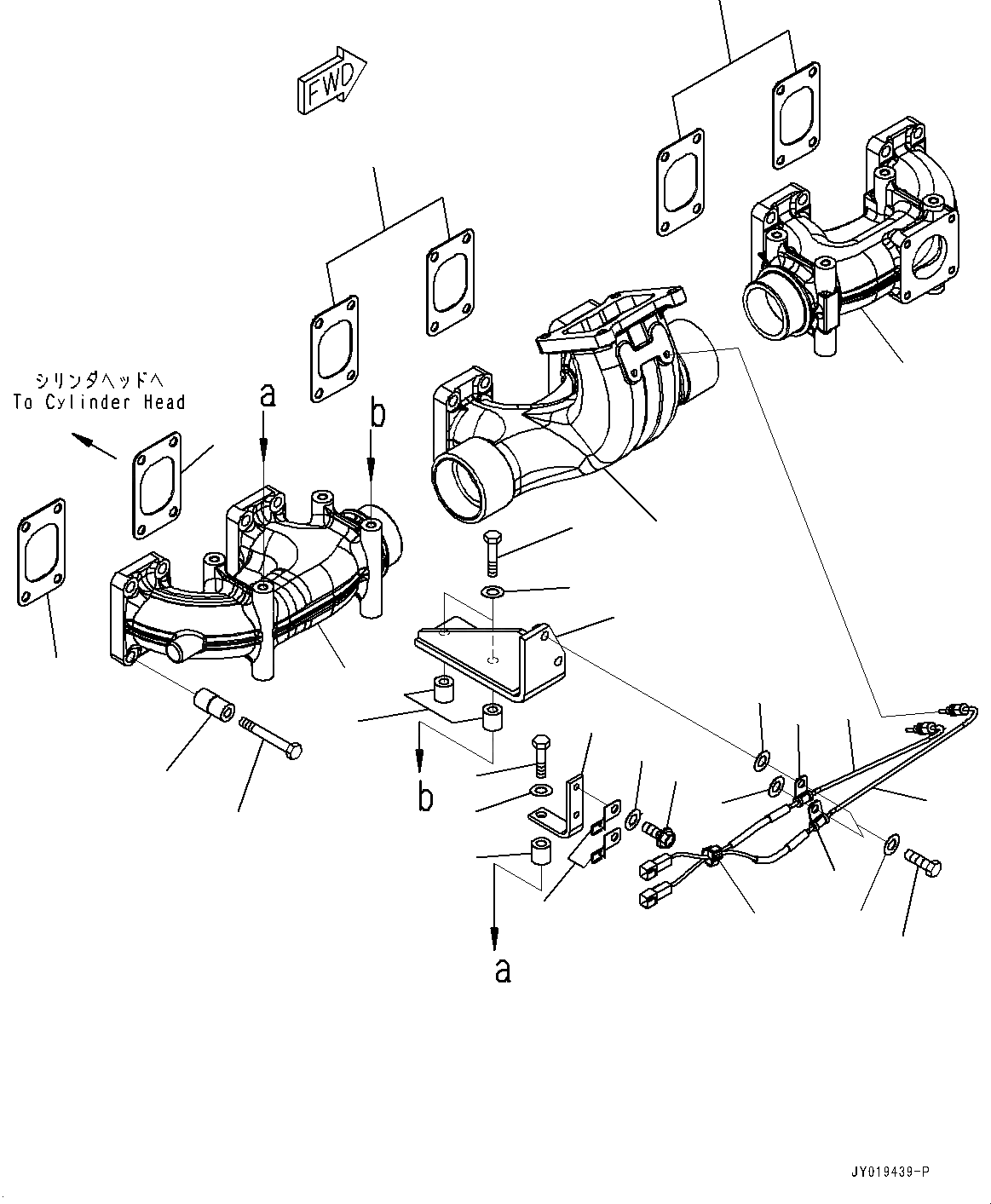 FWD

シリンダヘッドへ
To Cylinder Head

a

b

b

a

JY019439-P