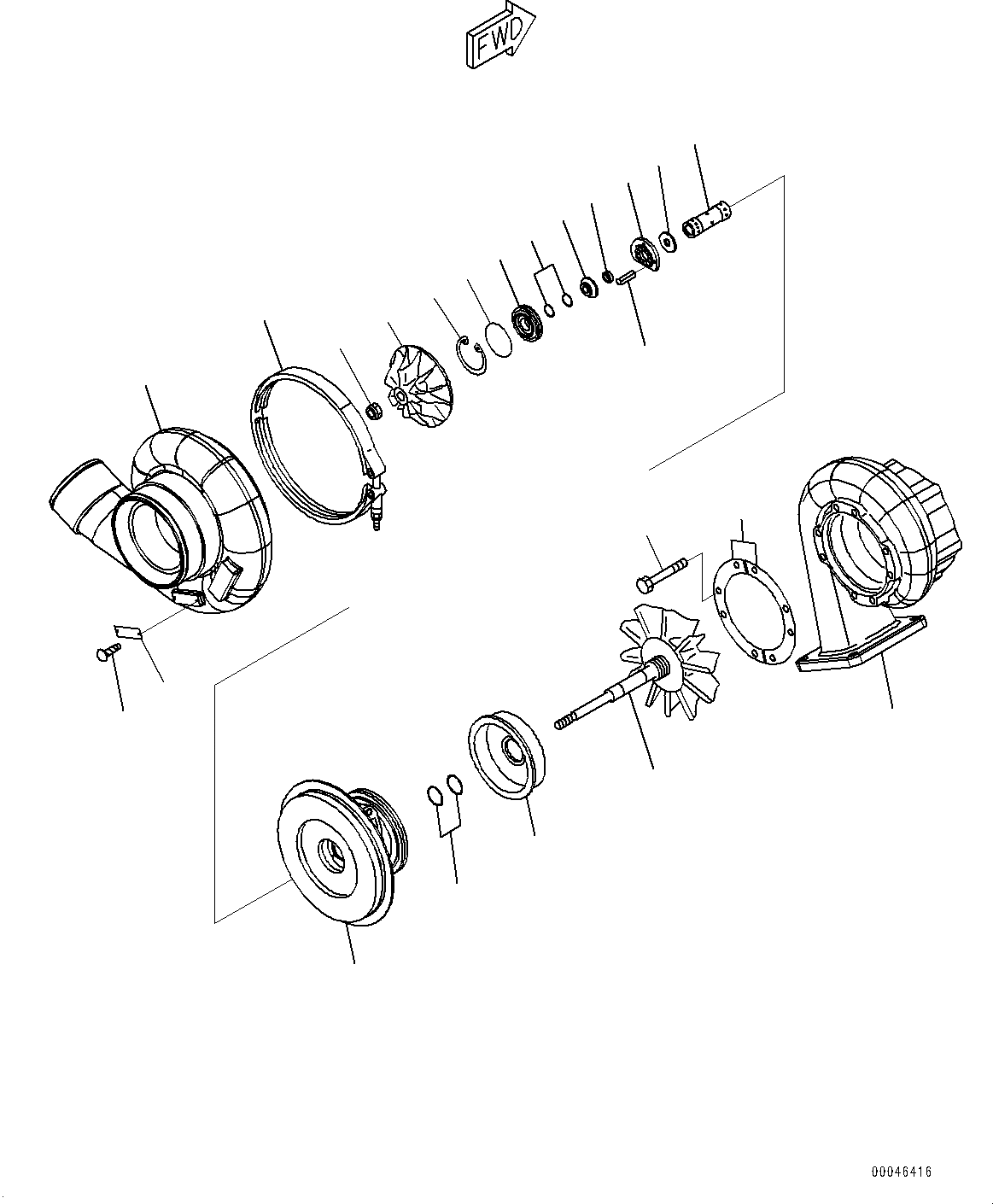 FWD

00046416