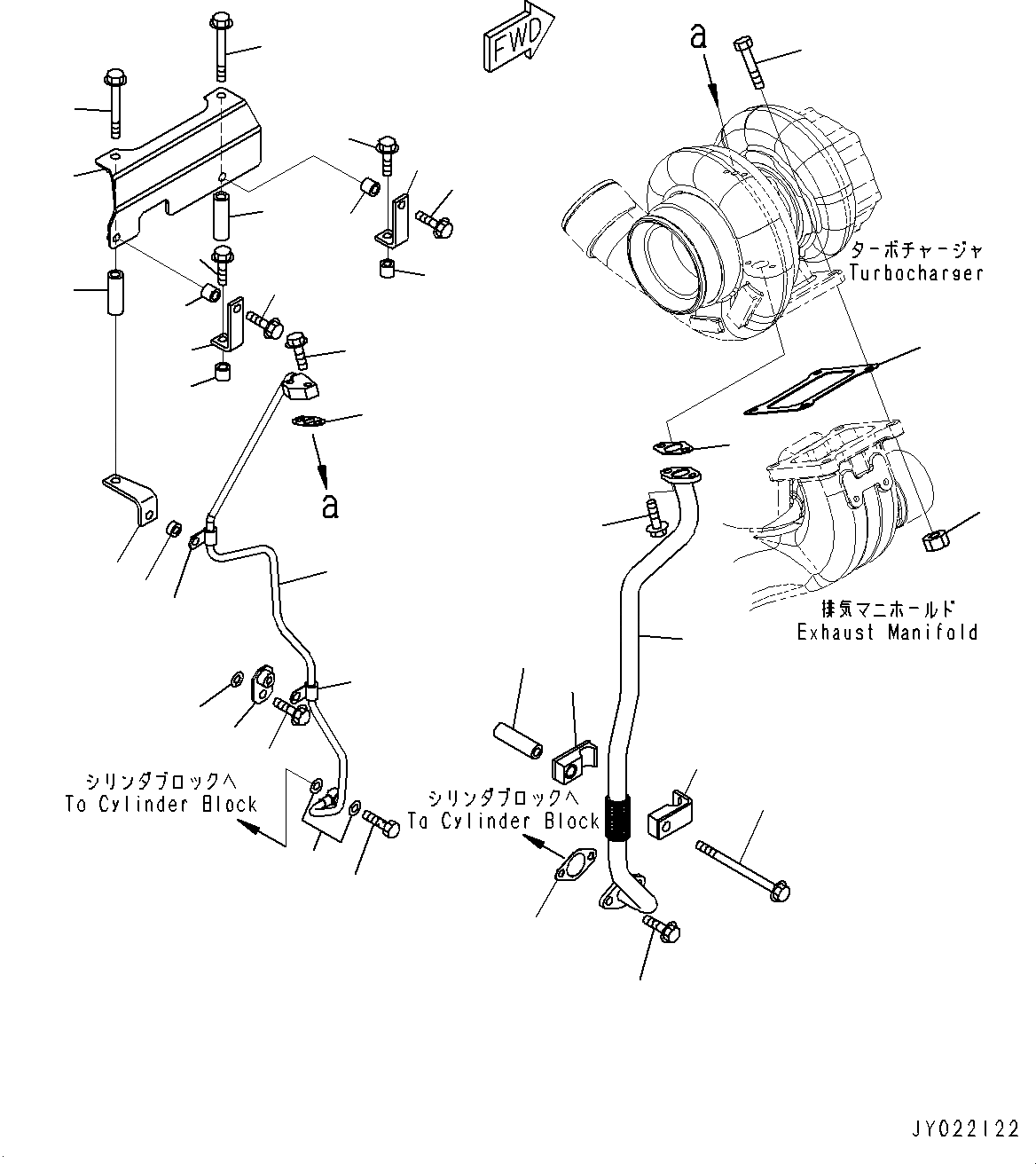 FWD

a

ターボチャージャ
Turbocharger

a

排気マニホールド
Exhaust Manifold

シリンダブロックへ
To Cylinder Block

シリンダブロックへ
To Cylinder Block

JY022122