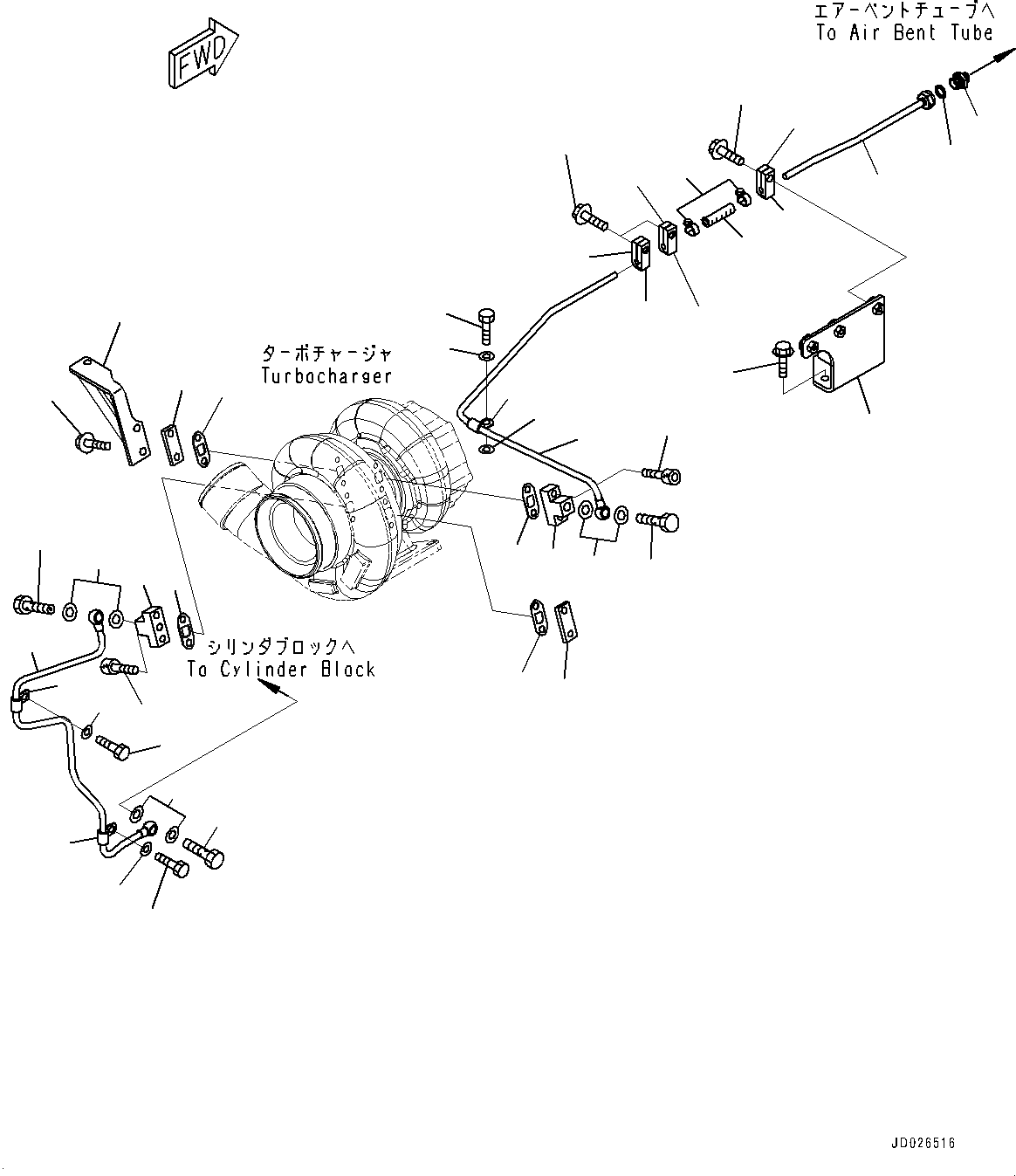 FWD

エアーベントチューブへ
To Air Bent Tube

ターボチャージャ
Turbocharger

シリンダブロックへ
To Cylinder Block

JD026516