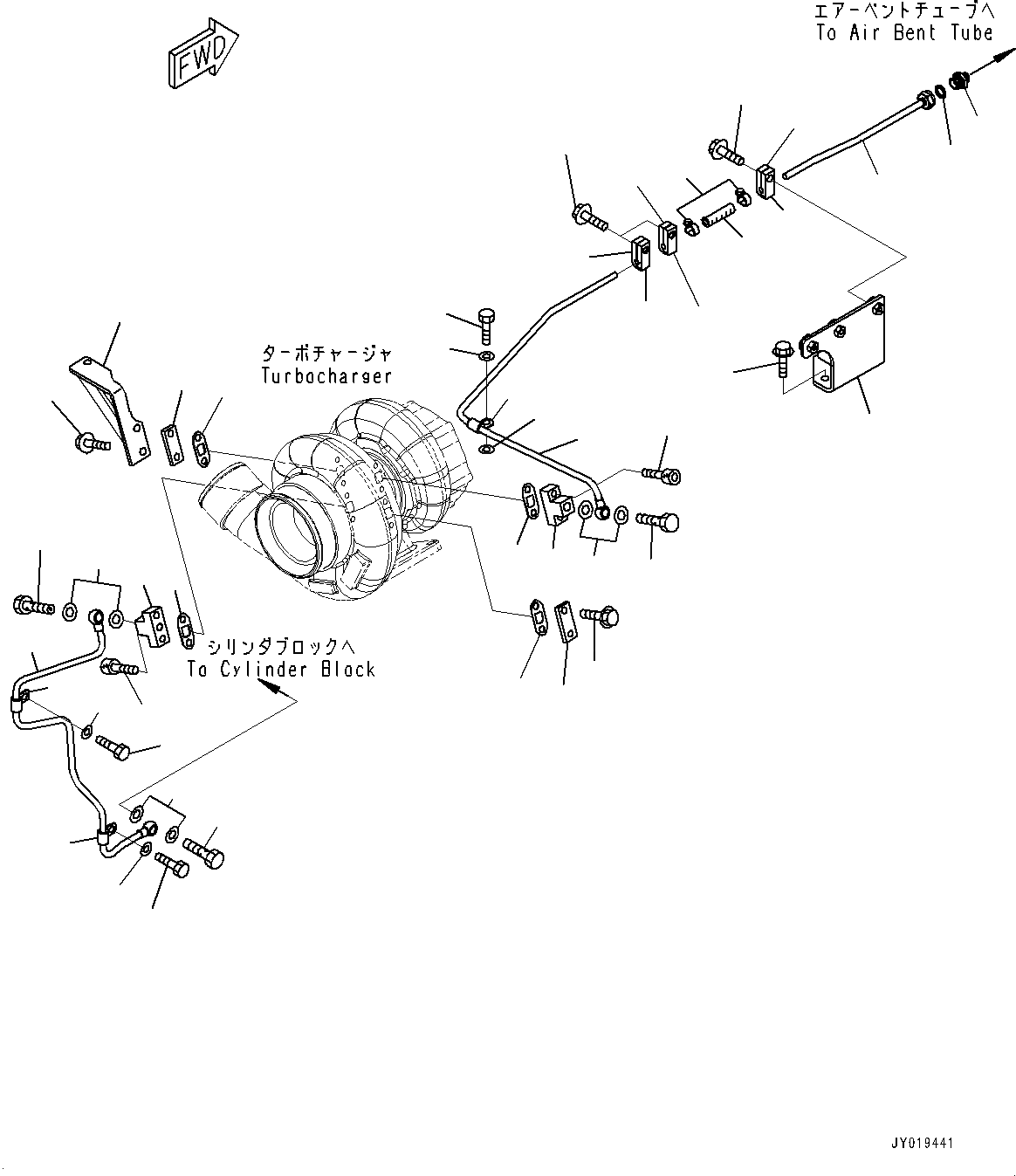 FWD

エアーベントチューブへ
To Air Bent Tube

ターボチャージャ
Turbocharger

シリンダブロックへ
To Cylinder Block

JY019441