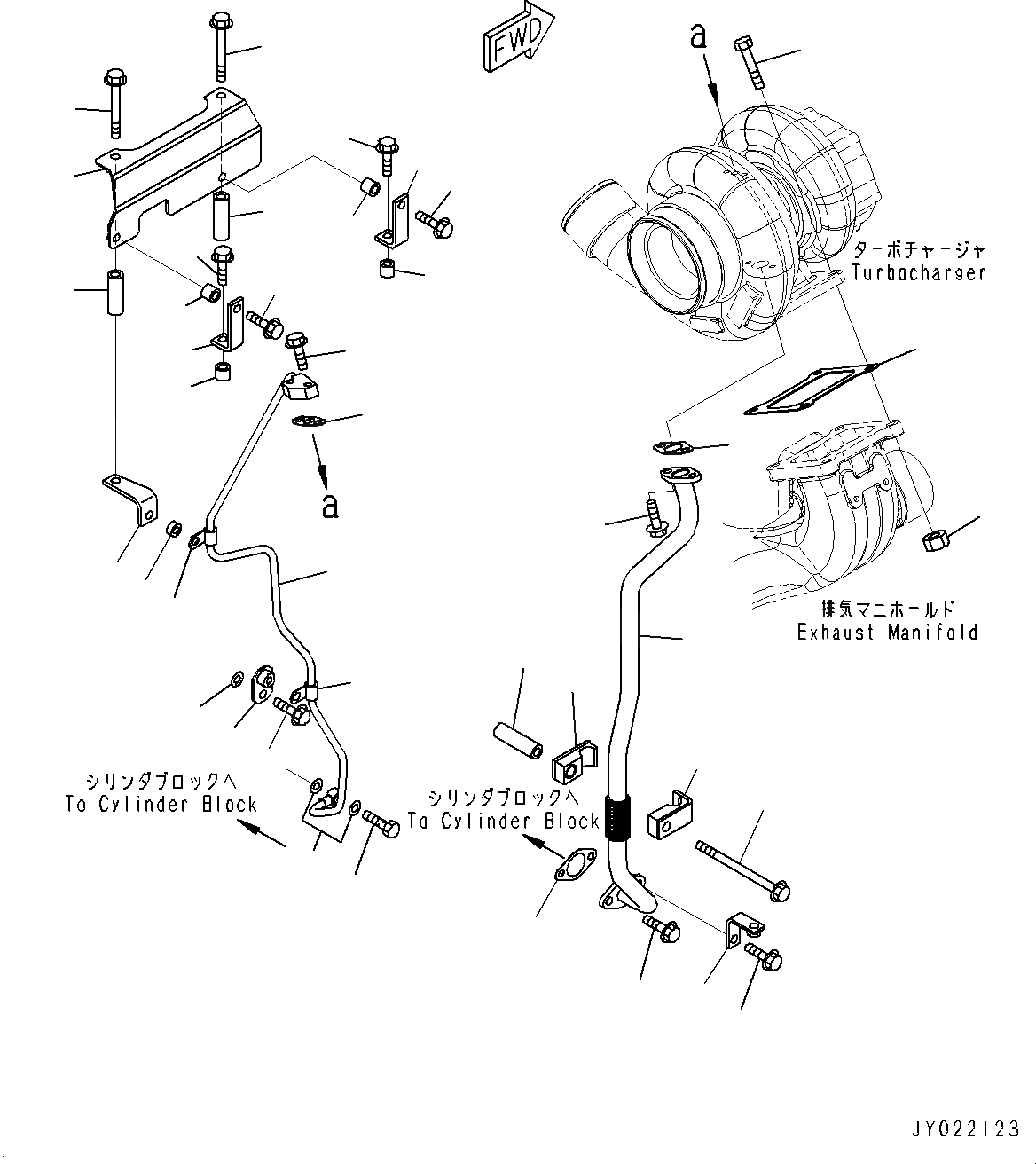 FWD

a

ターボチャージャ
Turbocharger

a

排気マニホールド
Exhaust Manifold

シリンダブロックへ
To Cylinder Block

シリンダブロックへ
To Cylinder Block

JY022123