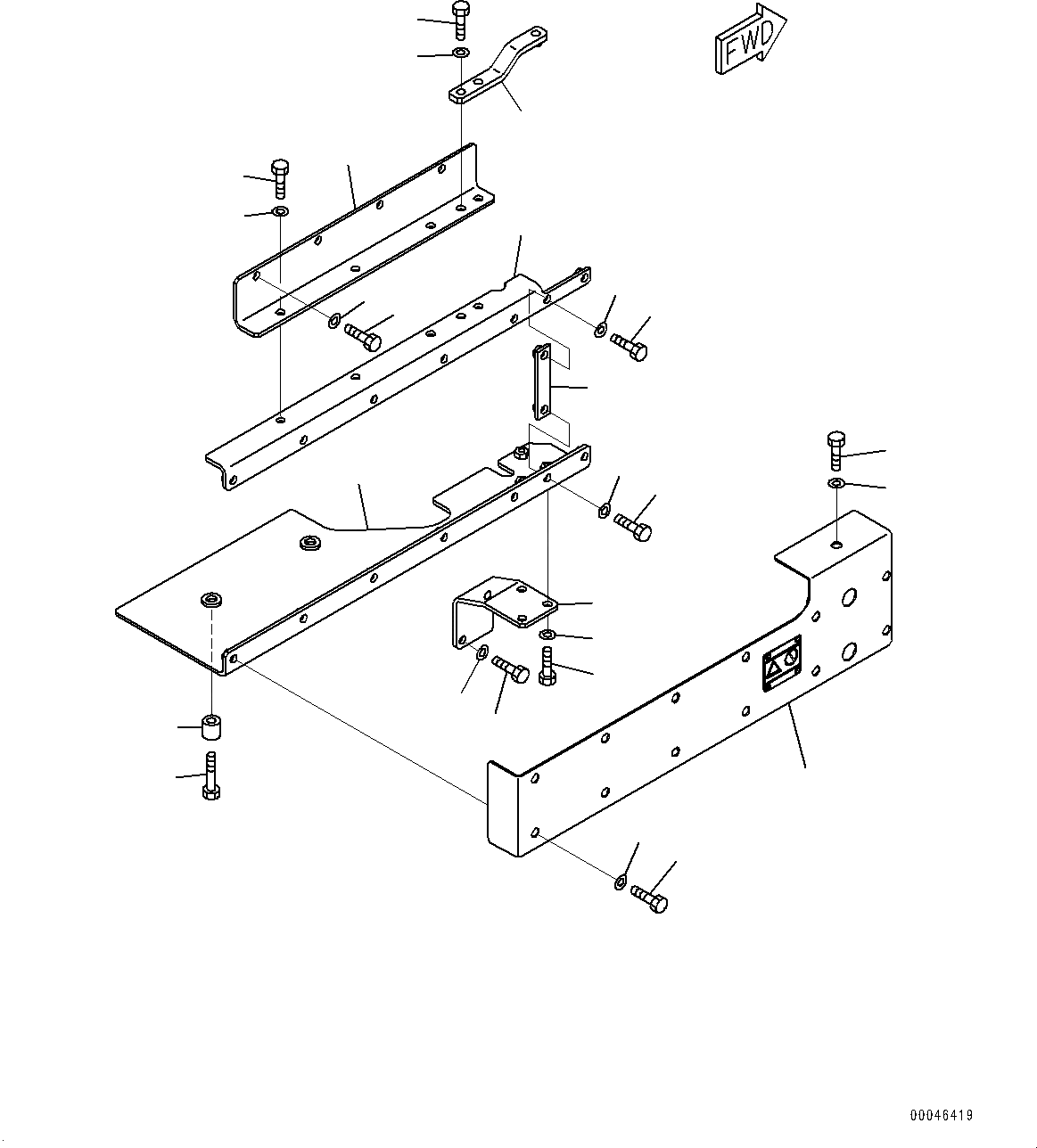 FWD

00046419