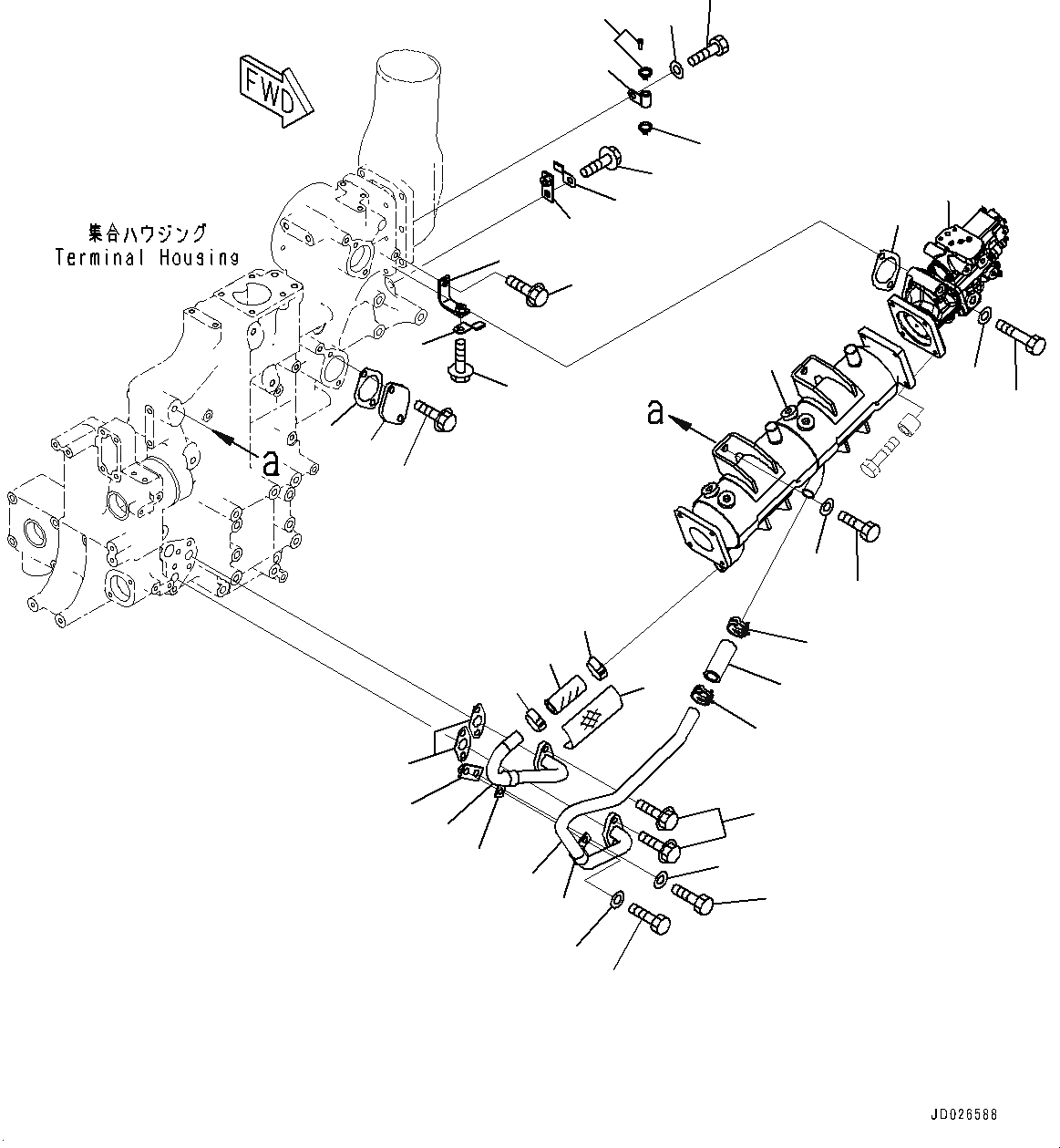 FWD

集合ハウジング
Terminal Housing

a

a

JD026588