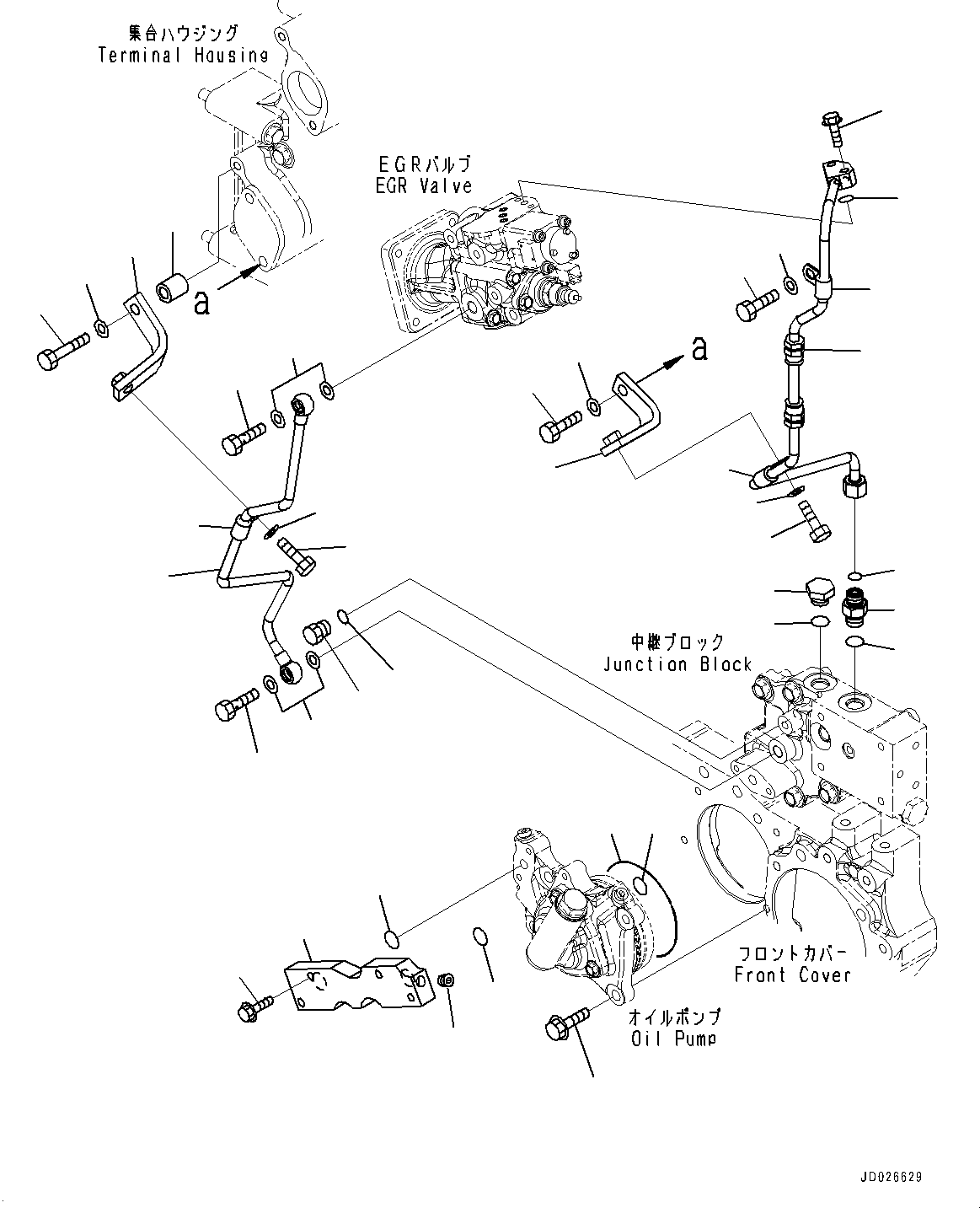 集合ハウジング
Terminal Housing

EGRバルブ
EGR Valve

a

a

中継ブロック
Junction Block

フロントカバー
Front Cover

オイルポンプ
Oil Pump

JD026629