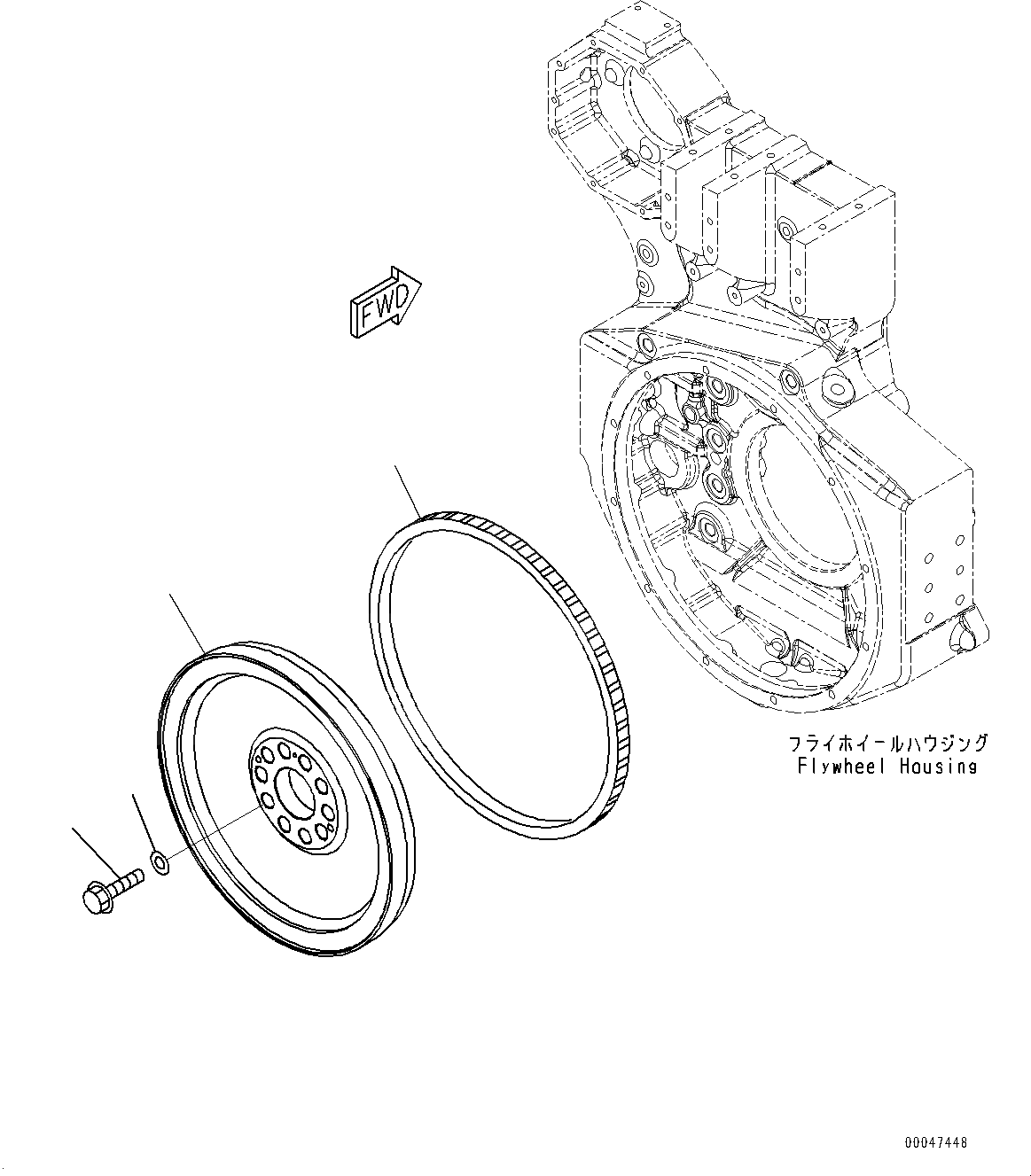 FWD

フライホイールハウジング
Flywheel Housing

00047448